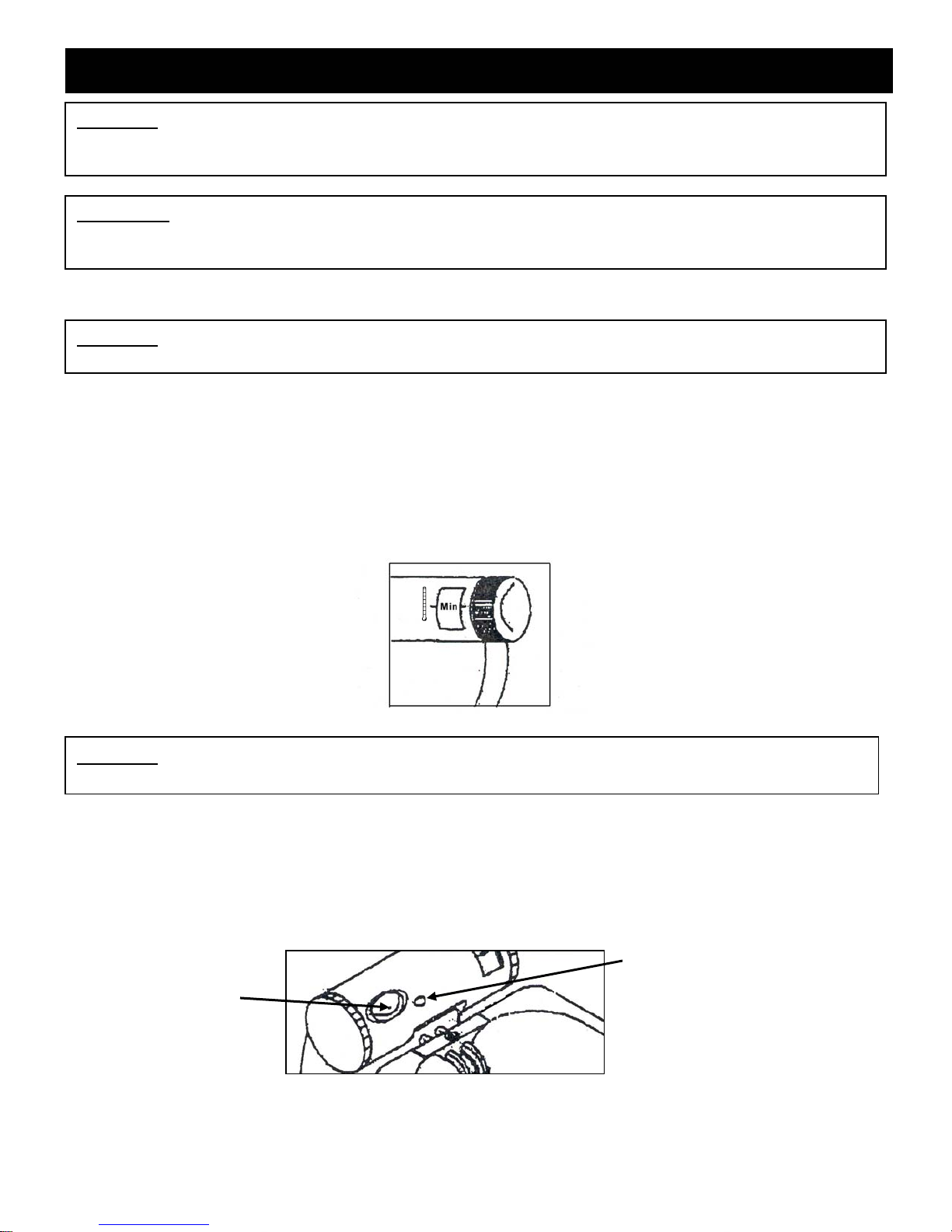 Min