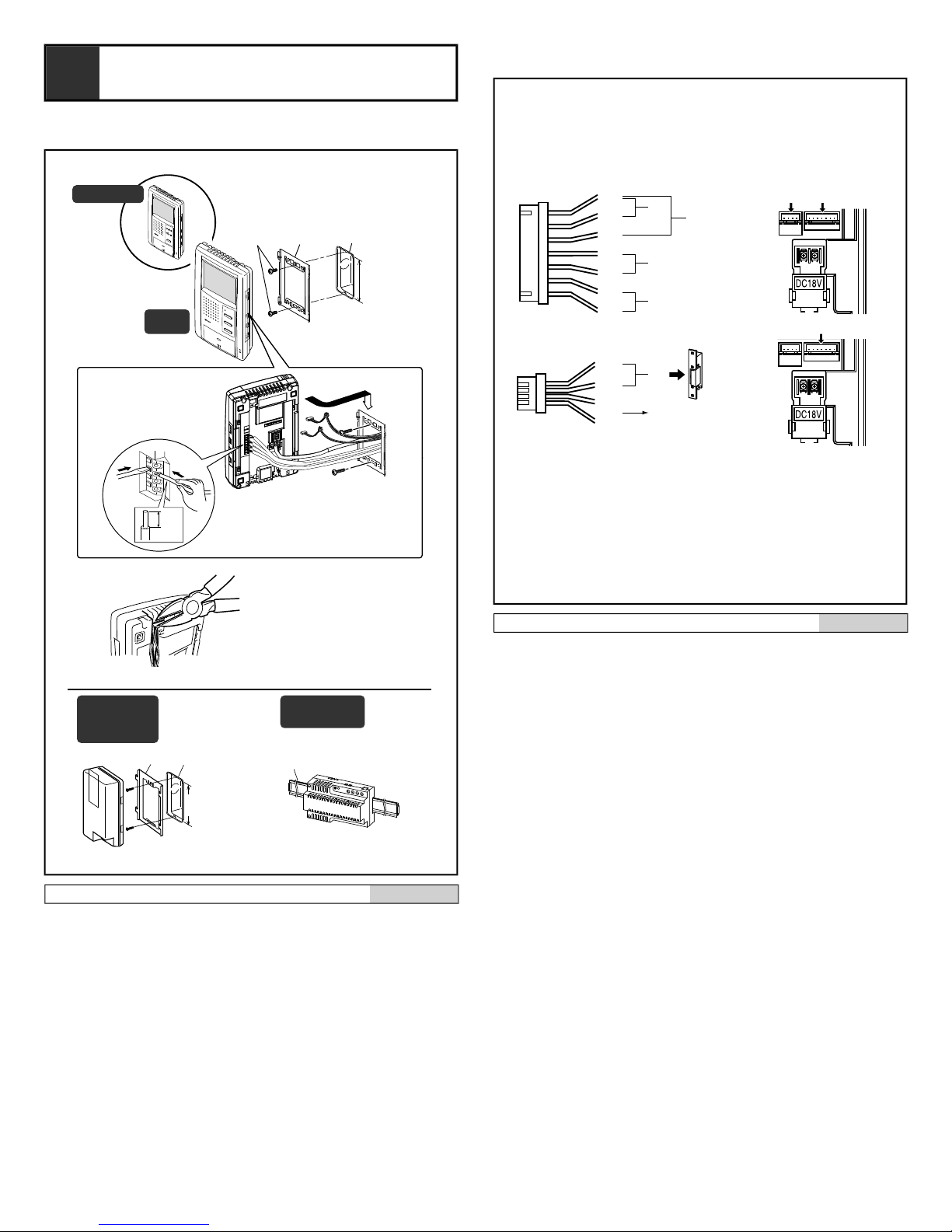 DC18V

DC18V