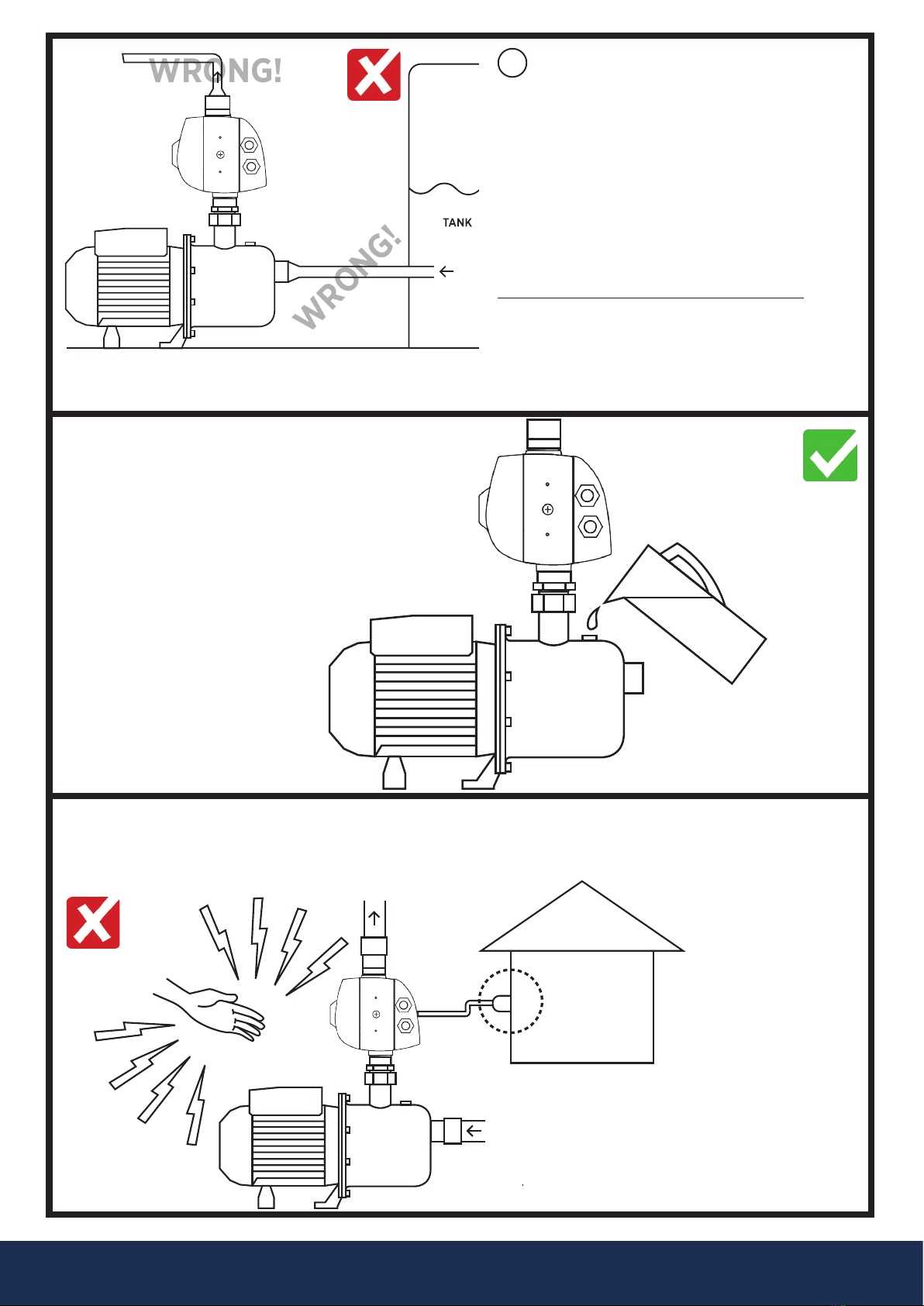 WRONG!

TANK

WRONG!