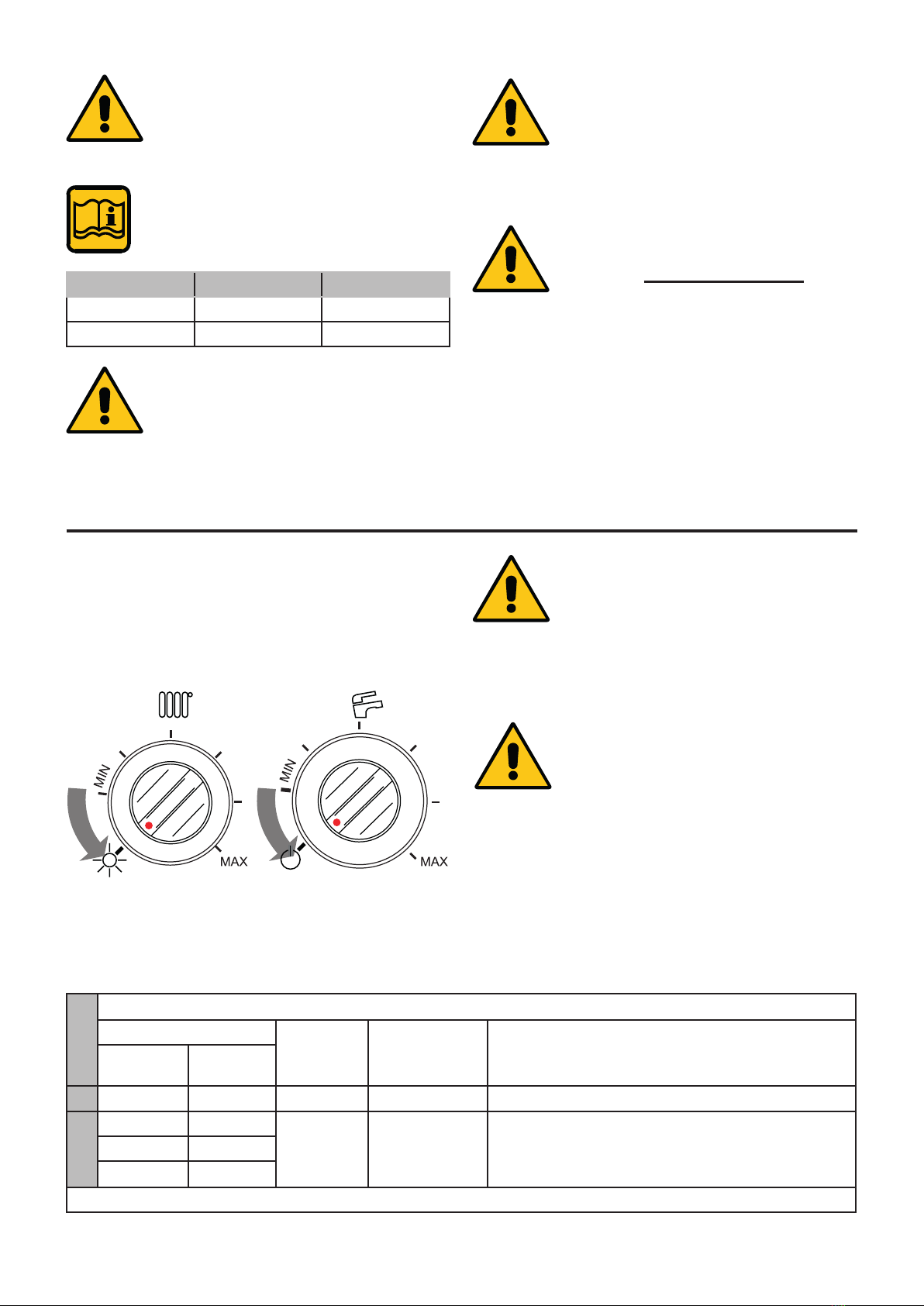 MIN

MAX

MIN

MAX