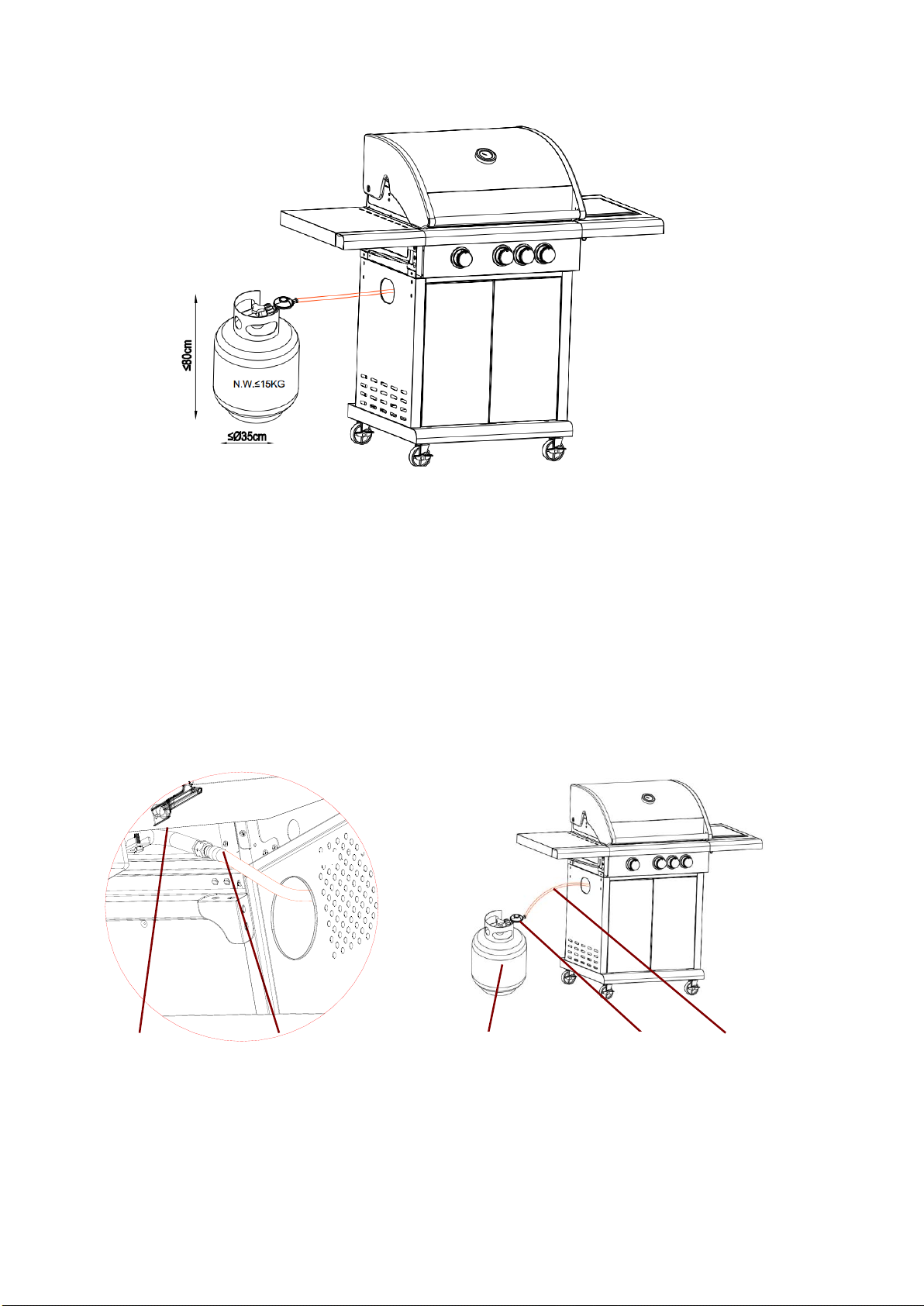 ≤80cm

N.W.≤15KG

≤Ø35cm