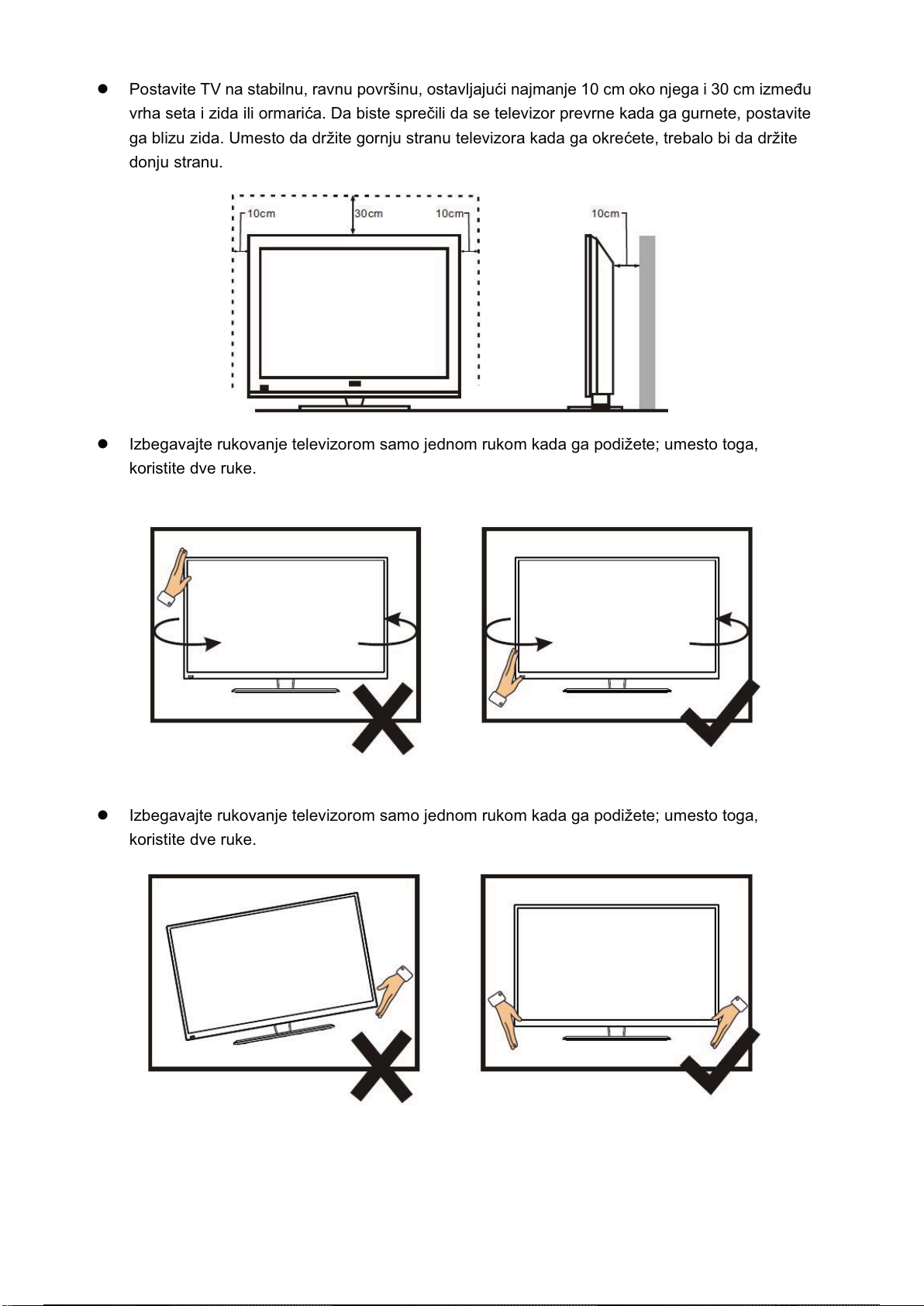 ● Postavite TV na stabilnu, ravnu površinu, ostavljajući najmanje 10 cm oko njega i 30 cm između vrha seta i zida ili ormarića. Da biste sprečili da se televizor prevrne kada ga gurnete, postavite ga blizu zida. Umesto da držite gornju stranu televizora kada ga okrećete, trebalo bi da držite donju stranu.

10cm
30cm
10cm
10cm

● Izbegavajte rukovanje televizorom samo jednom rukom kada ga podižete; umesto toga, koristite dve ruke.

● Izbegavajte rukovanje televizorom samo jednom rukom kada ga podižete; umesto toga, koristite dve ruke.