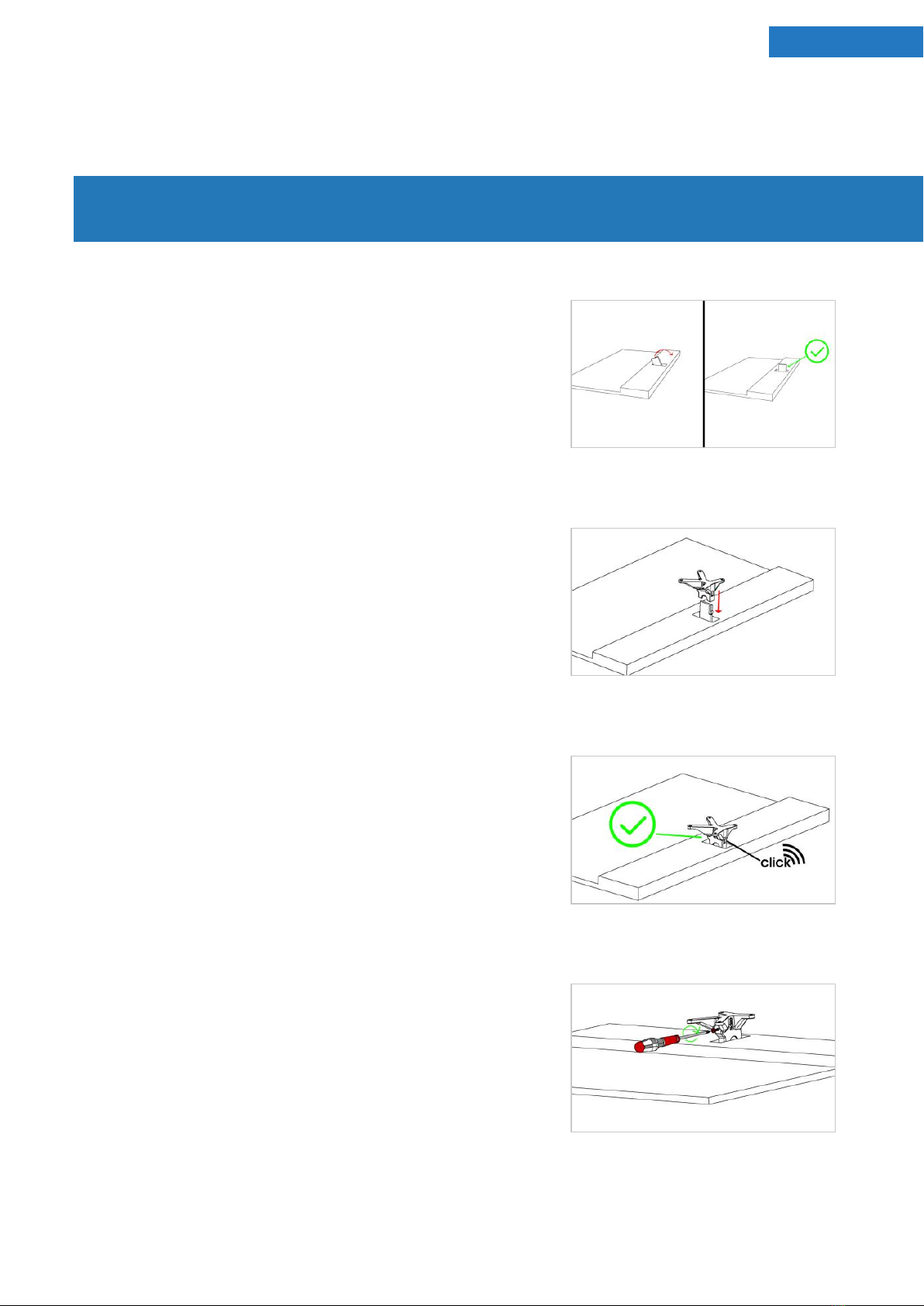 click