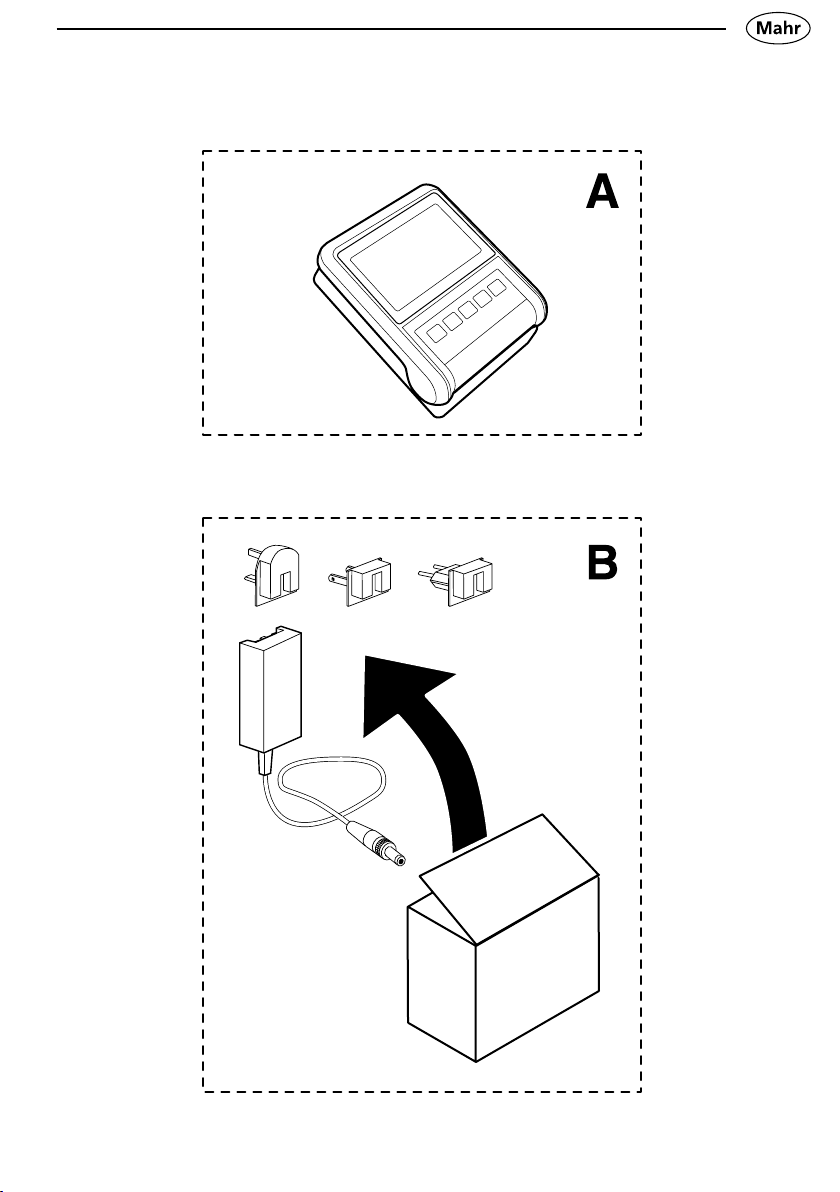 Mahr

A

B