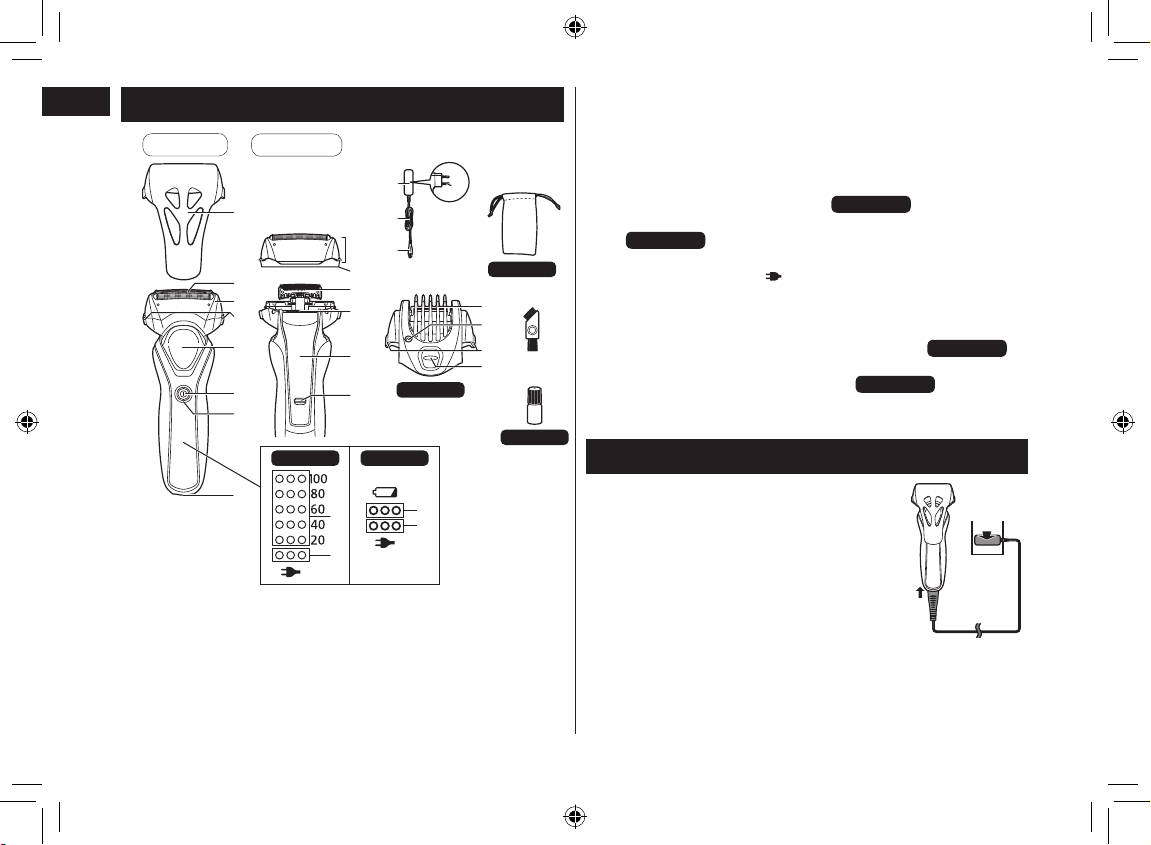 100
80
60
40
20