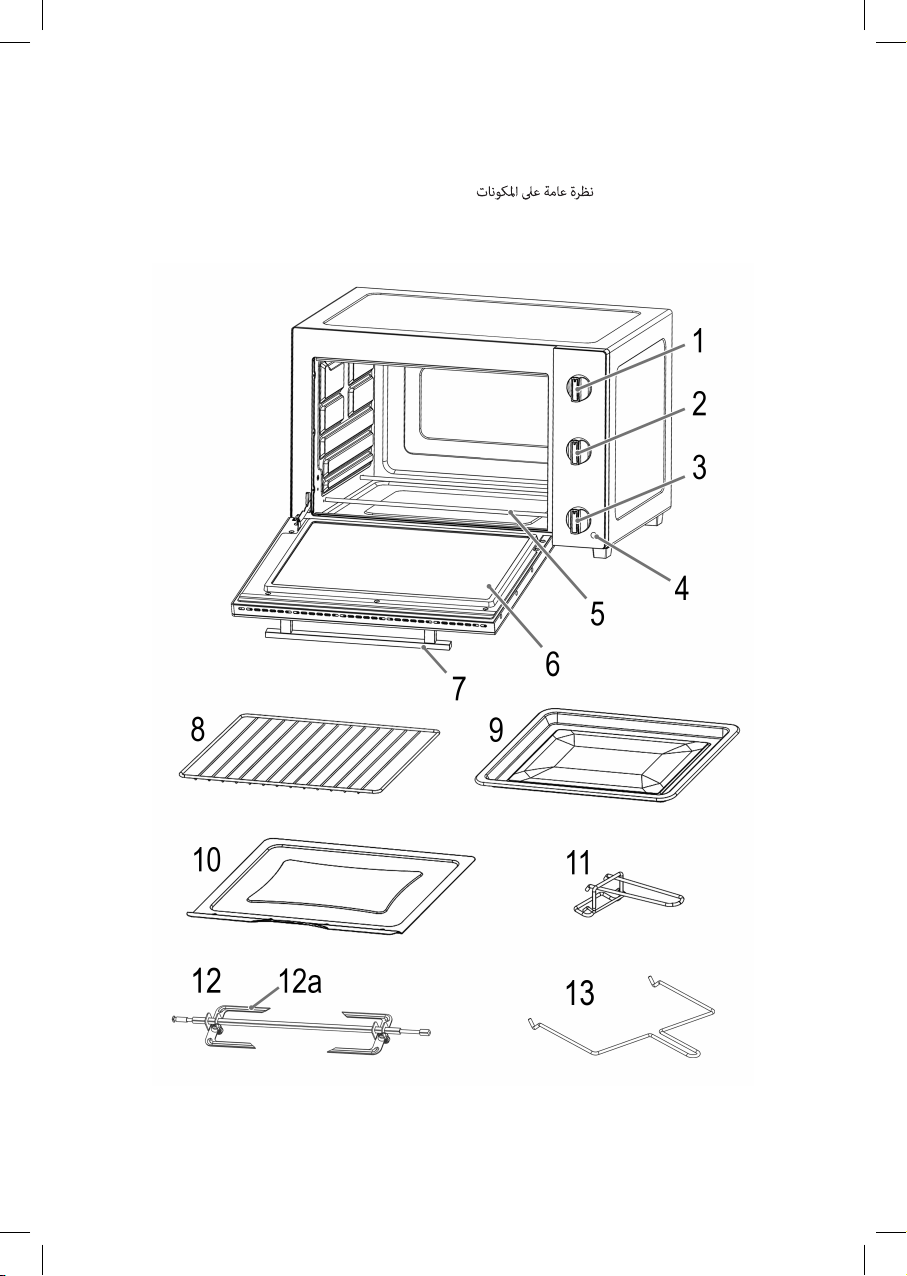 نظرة عامة على المكونات

1
2
3
4
5
6
7
8
9
10
11
12
12a
13