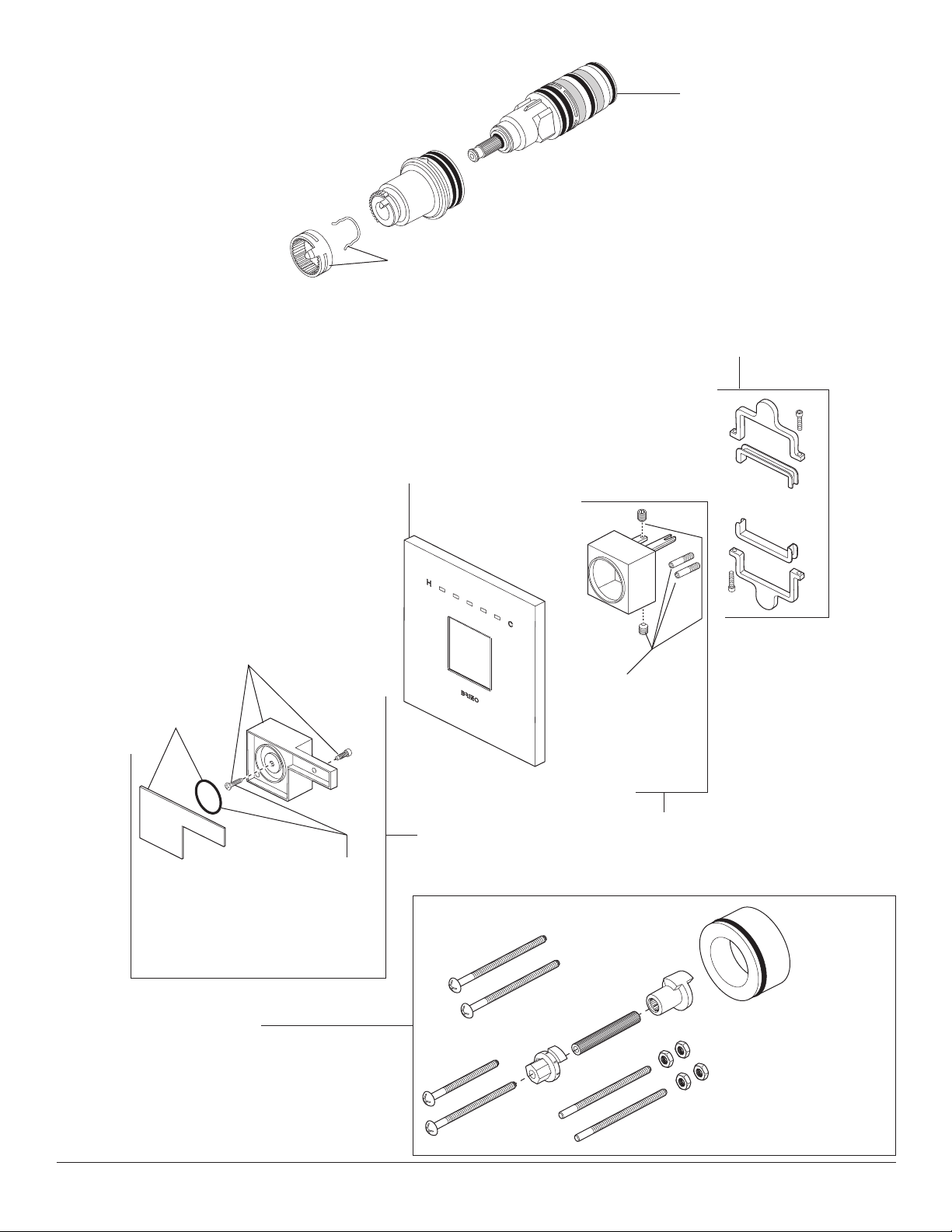 H
C
BRIZO