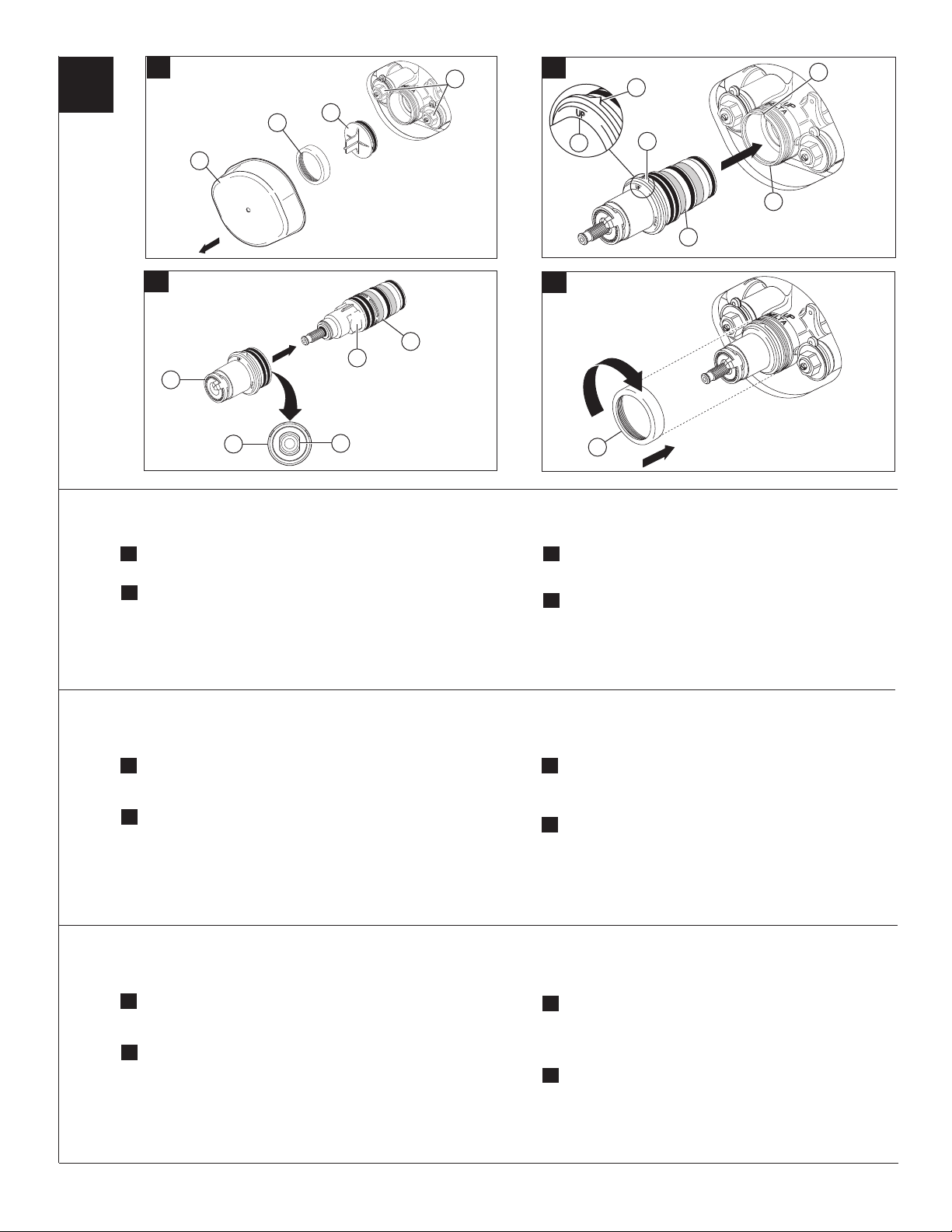 UP

UP