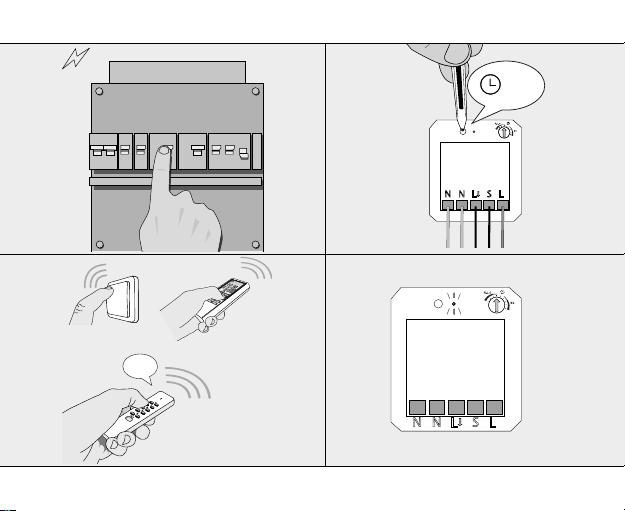 N N L↓ S L

N N L↓ S L