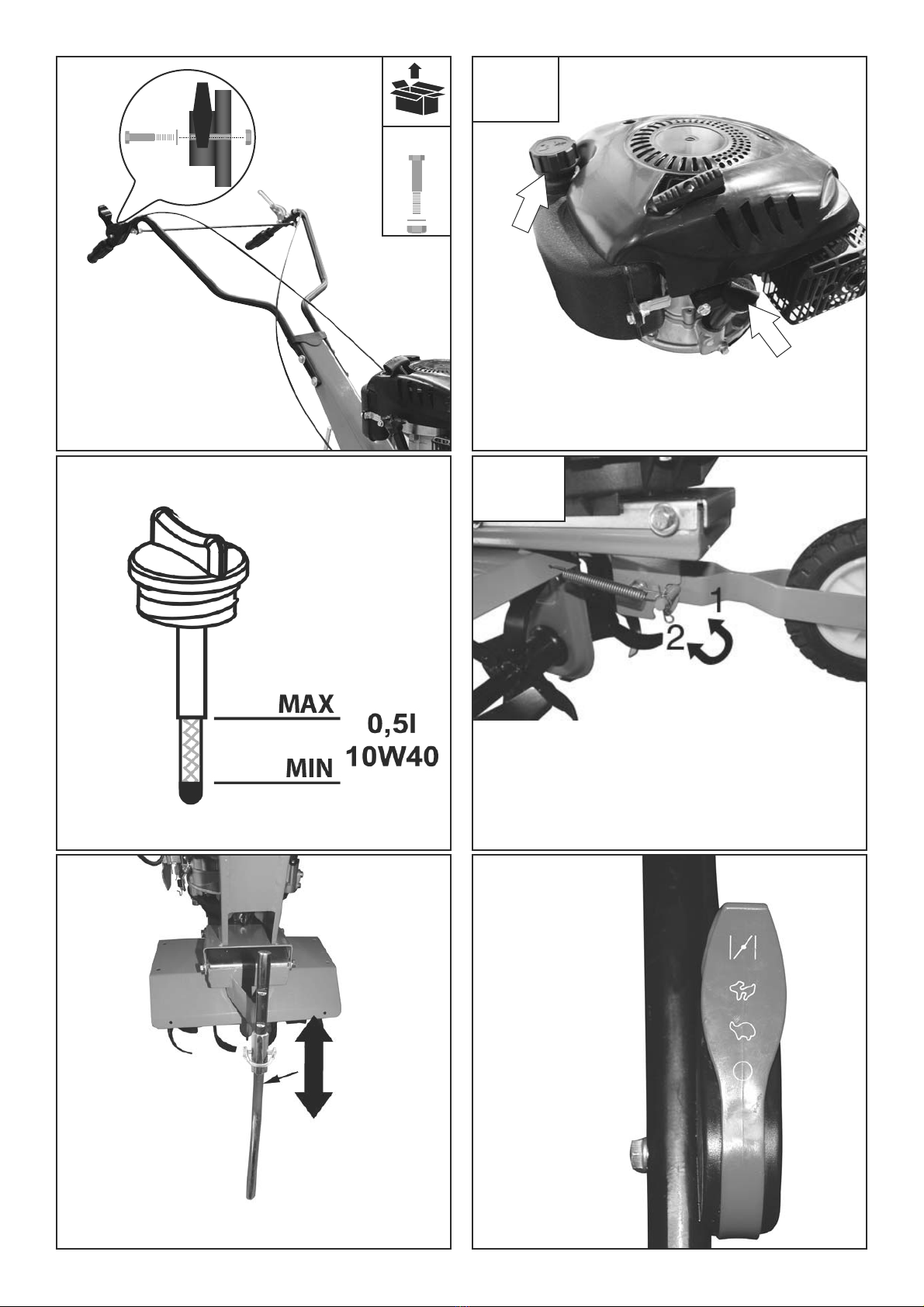 MAX
MIN
0,5l
10W40

1
2