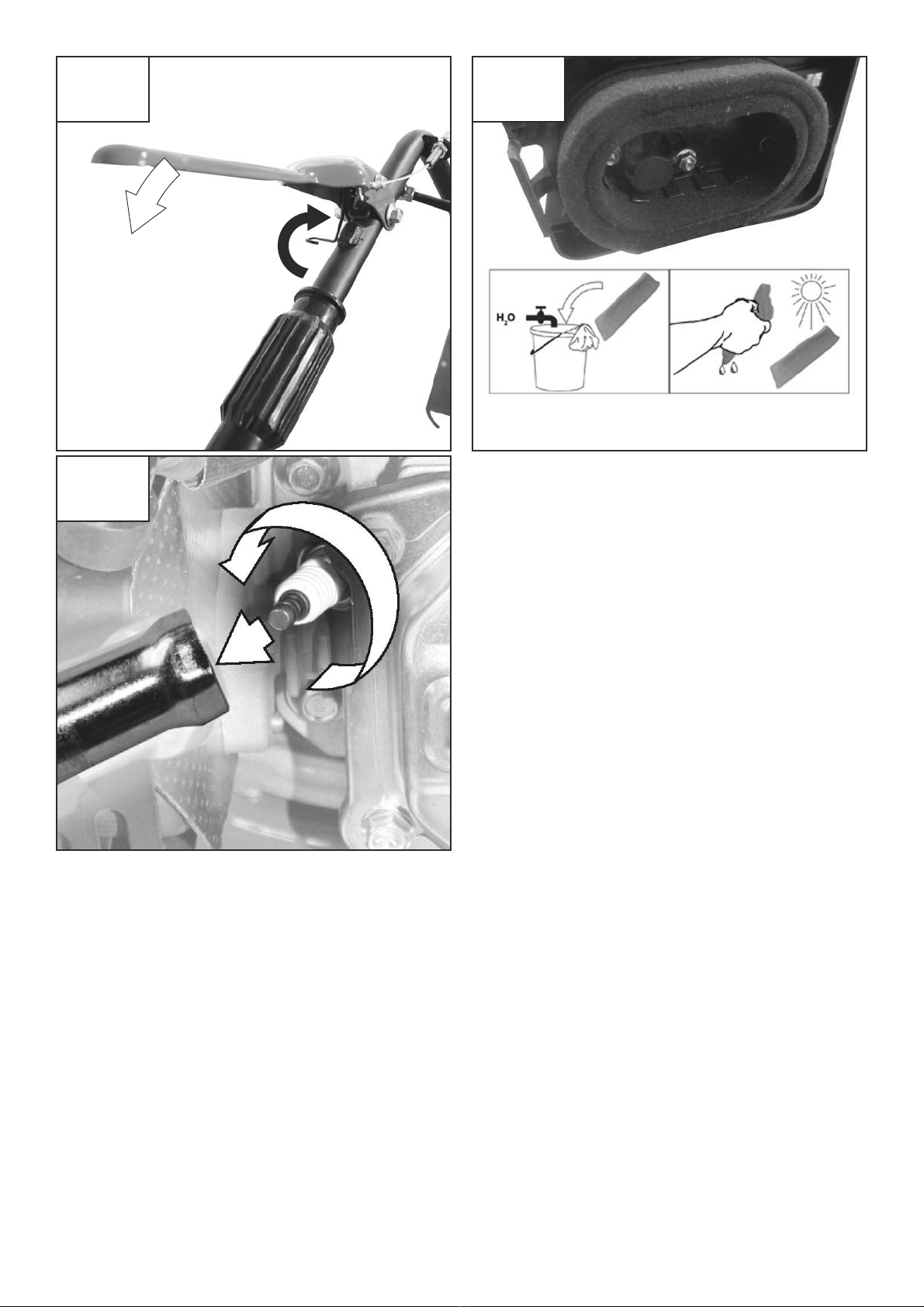 $H_2O$