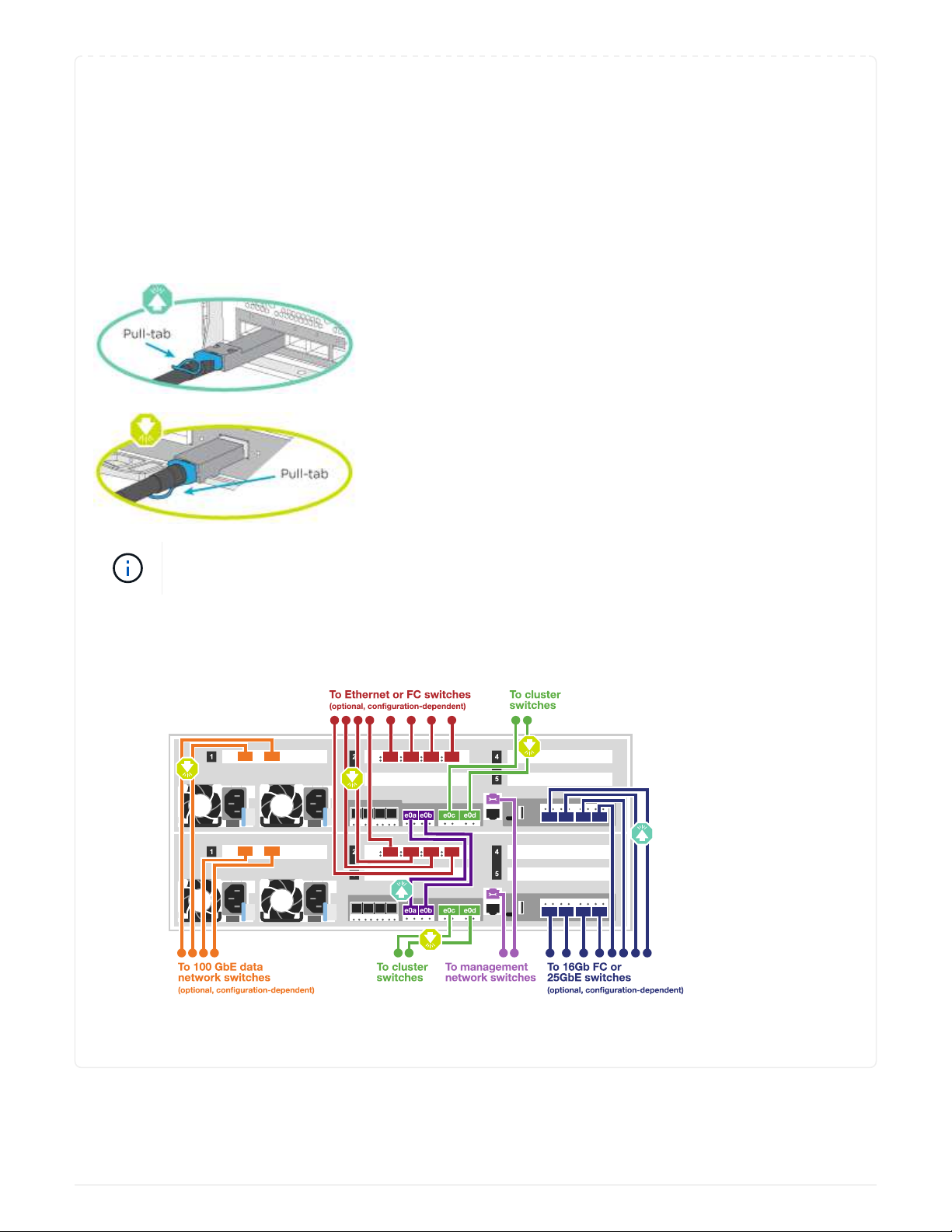 Pull-tab

Pull-tab

To Ethernet or FC switches
(optional, configuration-dependent)

To cluster switches

1

2

4

5

e0a e0b

e0c e0d

1

2

4

5

e0a e0b

e0c e0d

To 100 GbE data network switches
(optional, configuration-dependent)

To cluster switches

To management network switches

To 16Gb FC or 25GbE switches
(optional, configuration-dependent)