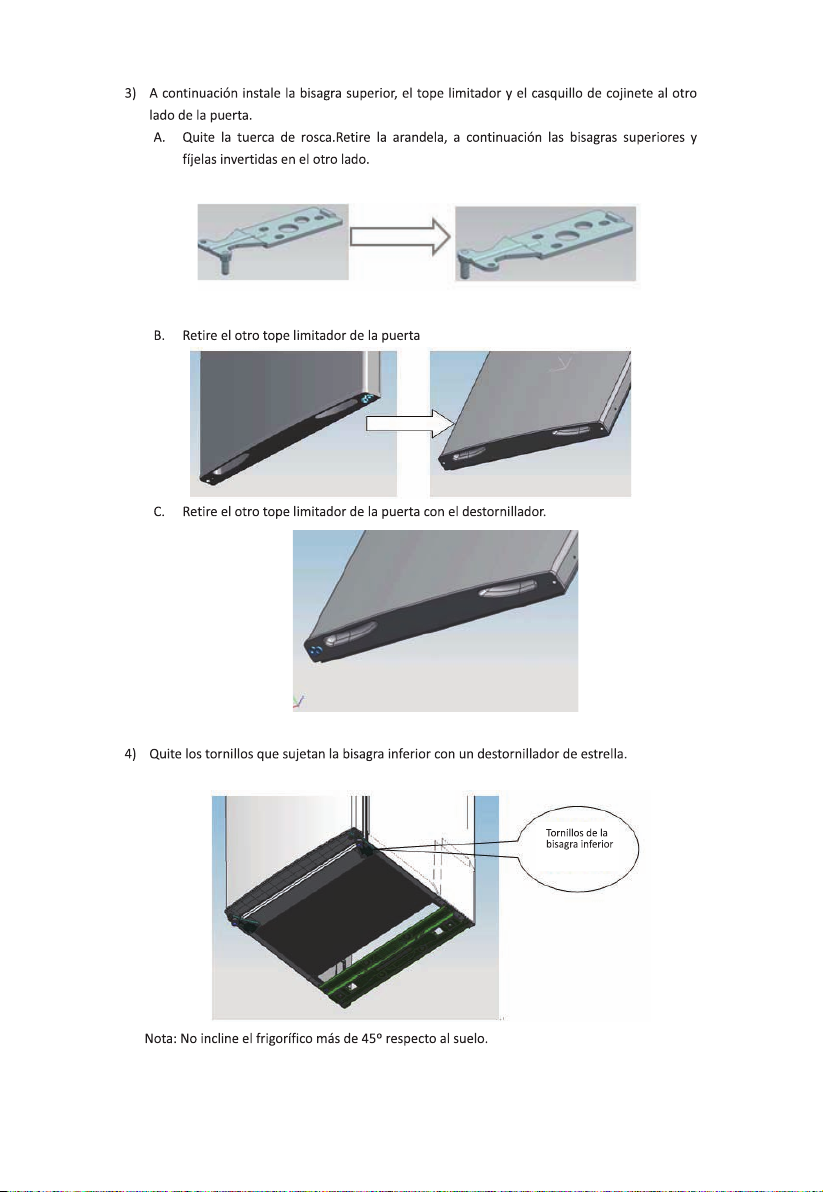 3) A continuación instale la bisagra superior, el tope limitador y el casquillo de cojinete al otro lado de la puerta.

A. Quite la tuerca de rosca.Retire la arandela, a continuación las bisagras superiores y fíjelas invertidas en el otro lado.

B. Retire el otro tope limitador de la puerta

C. Retire el otro tope limitador de la puerta con el destornillador.

4) Quite los tornillos que sujetan la bisagra inferior con un destornillador de estrella.

Tornillos de la bisagra inferior

Nota: No incline el frigorífico más de 45º respecto al suelo.