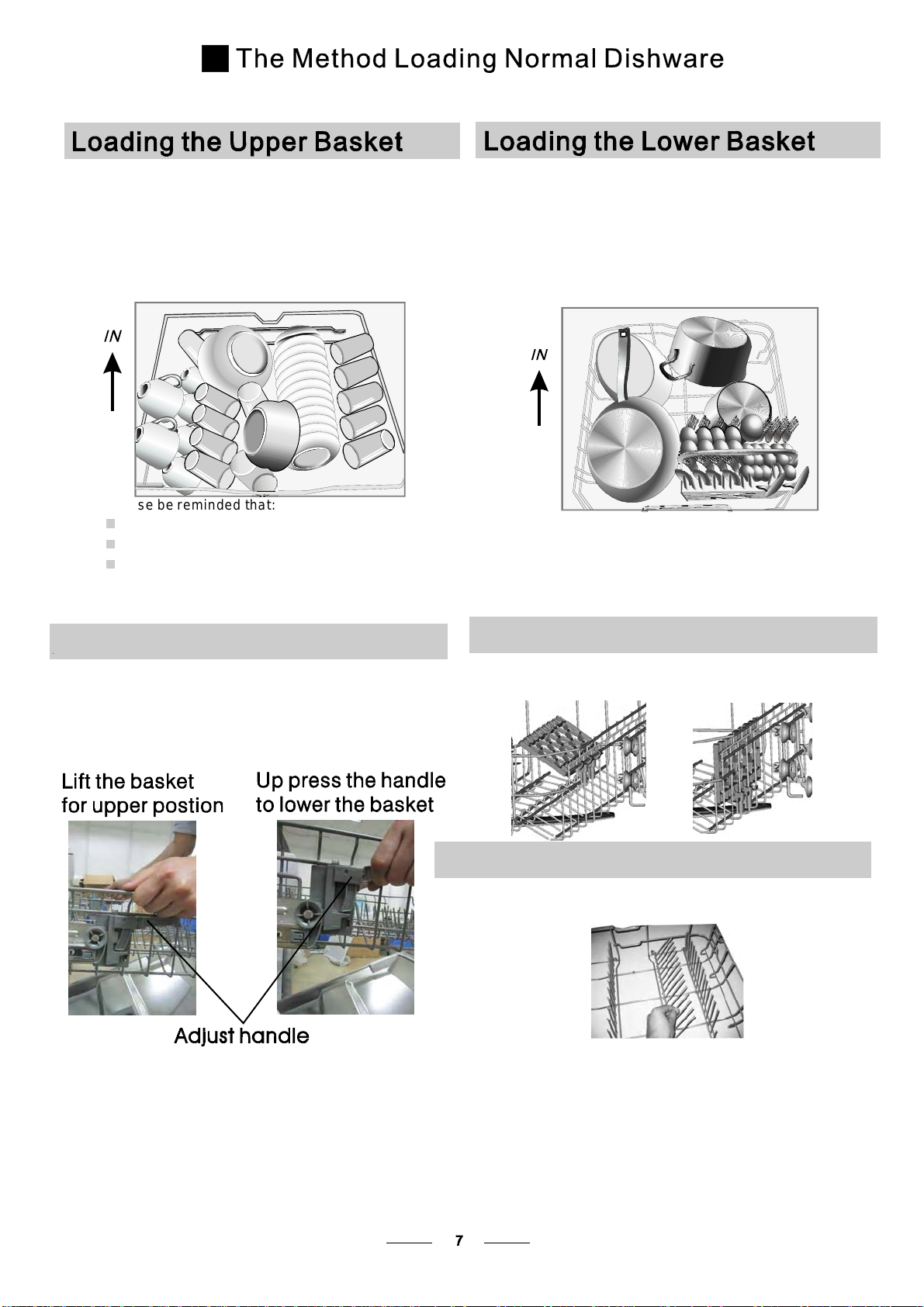 The Method Loading Normal Dishware

Loading the Upper Basket

IN

se be reminded that:

Lift the basket for upper postion

Up press the handle to lower the basket

Adjust handle

Loading the Lower Basket

IN

7