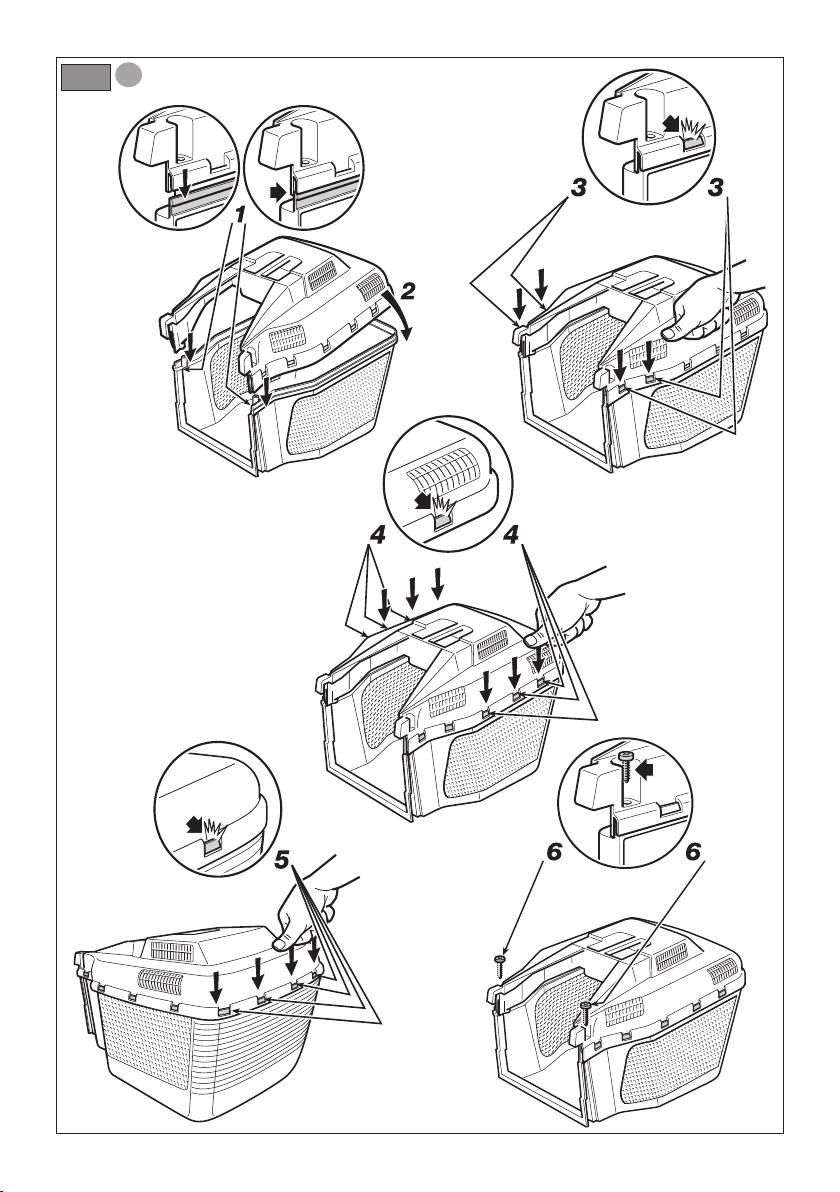 1
2
3
3
4
4
5
6
6