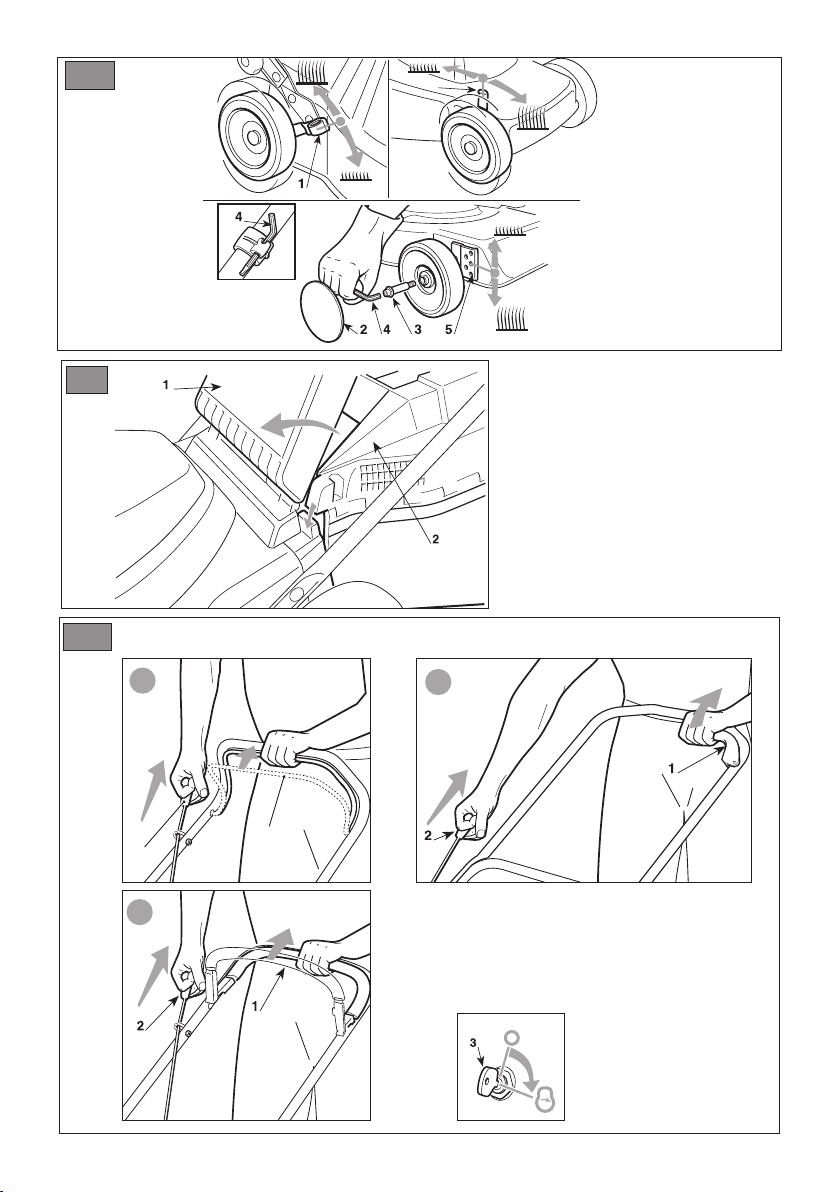 1
4
2 4 3 5
1
2
1
2
2
1
3