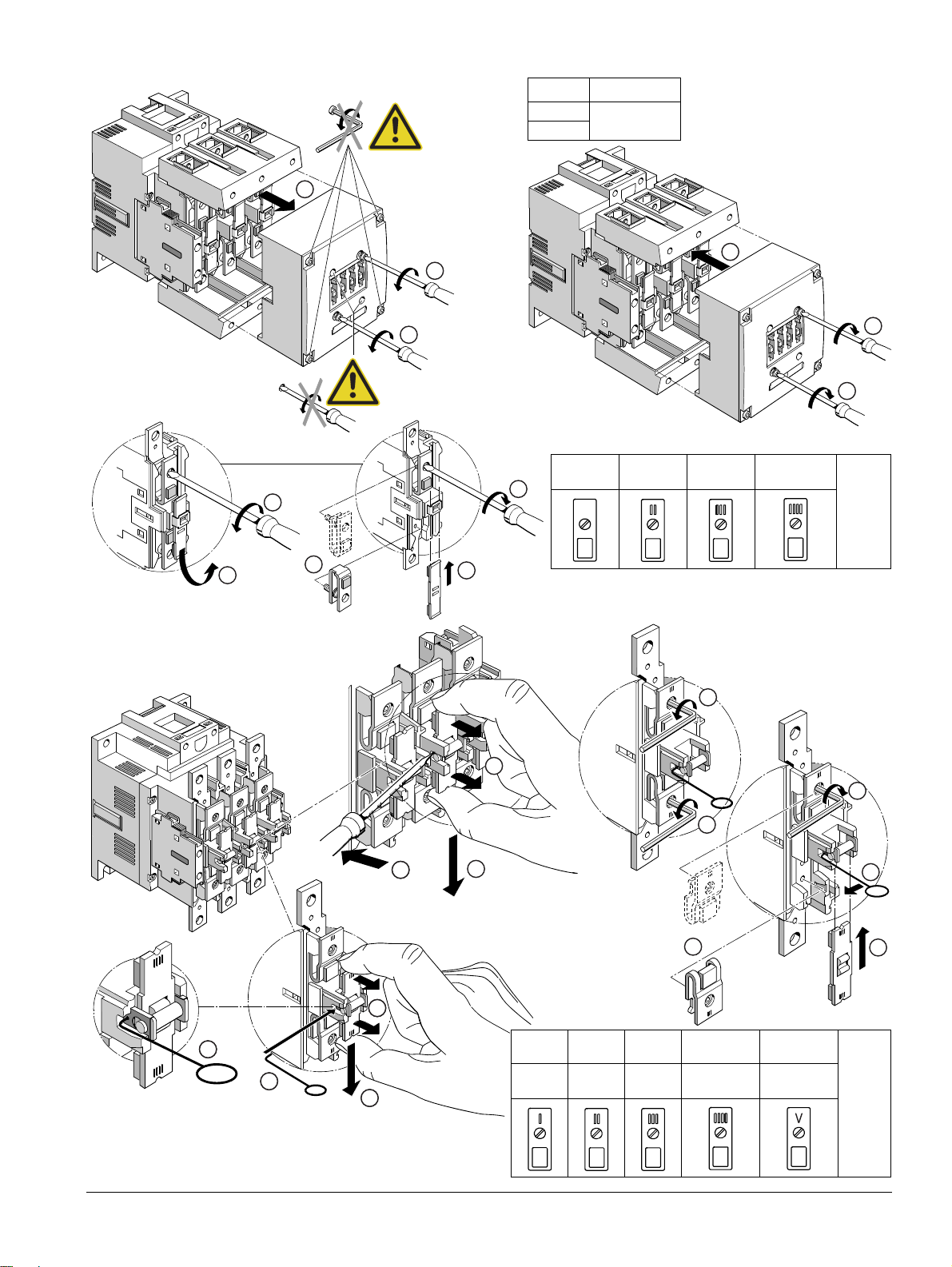 V