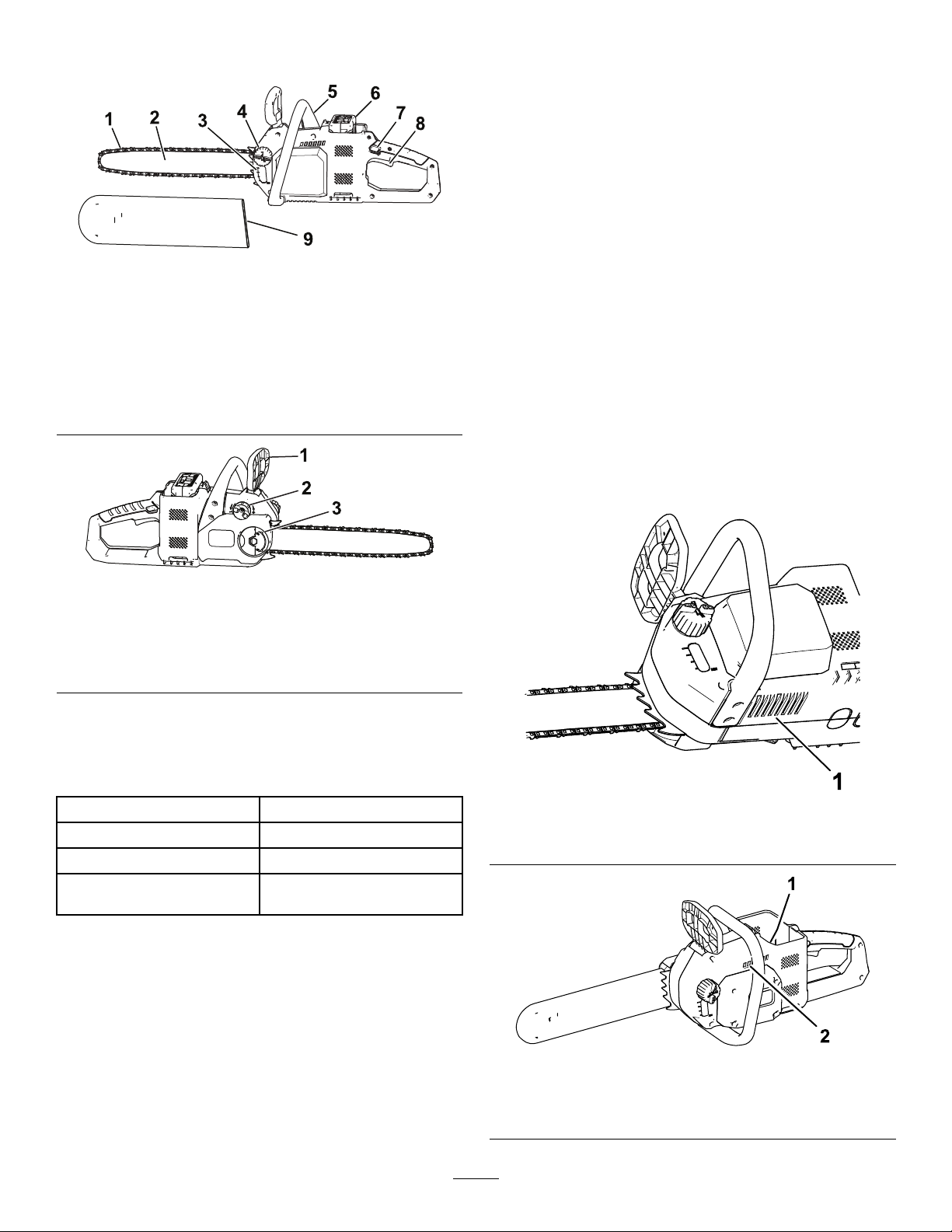 1
2
3
4
5
6
7
8
9

1
2
3

1

1
2