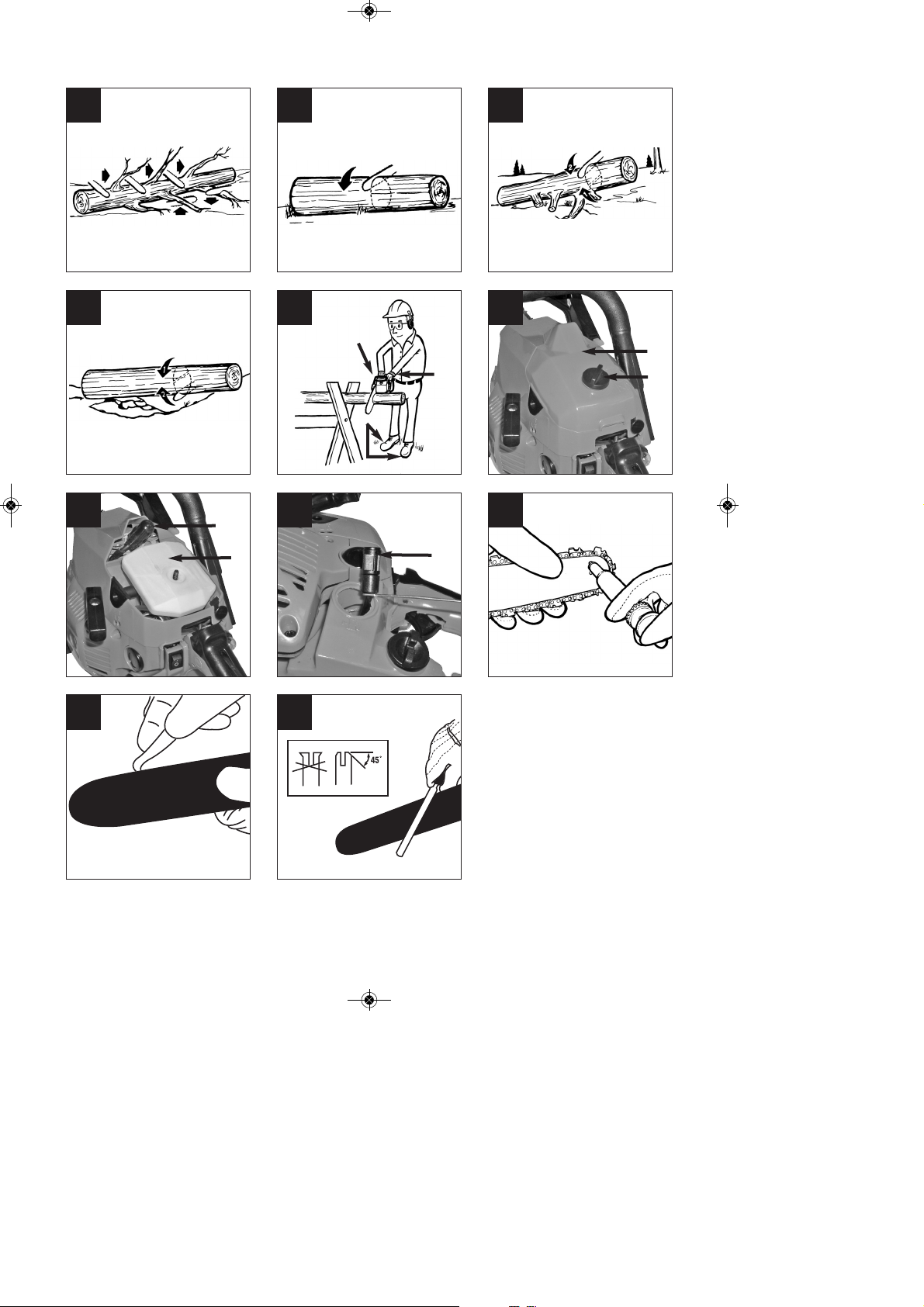 45°