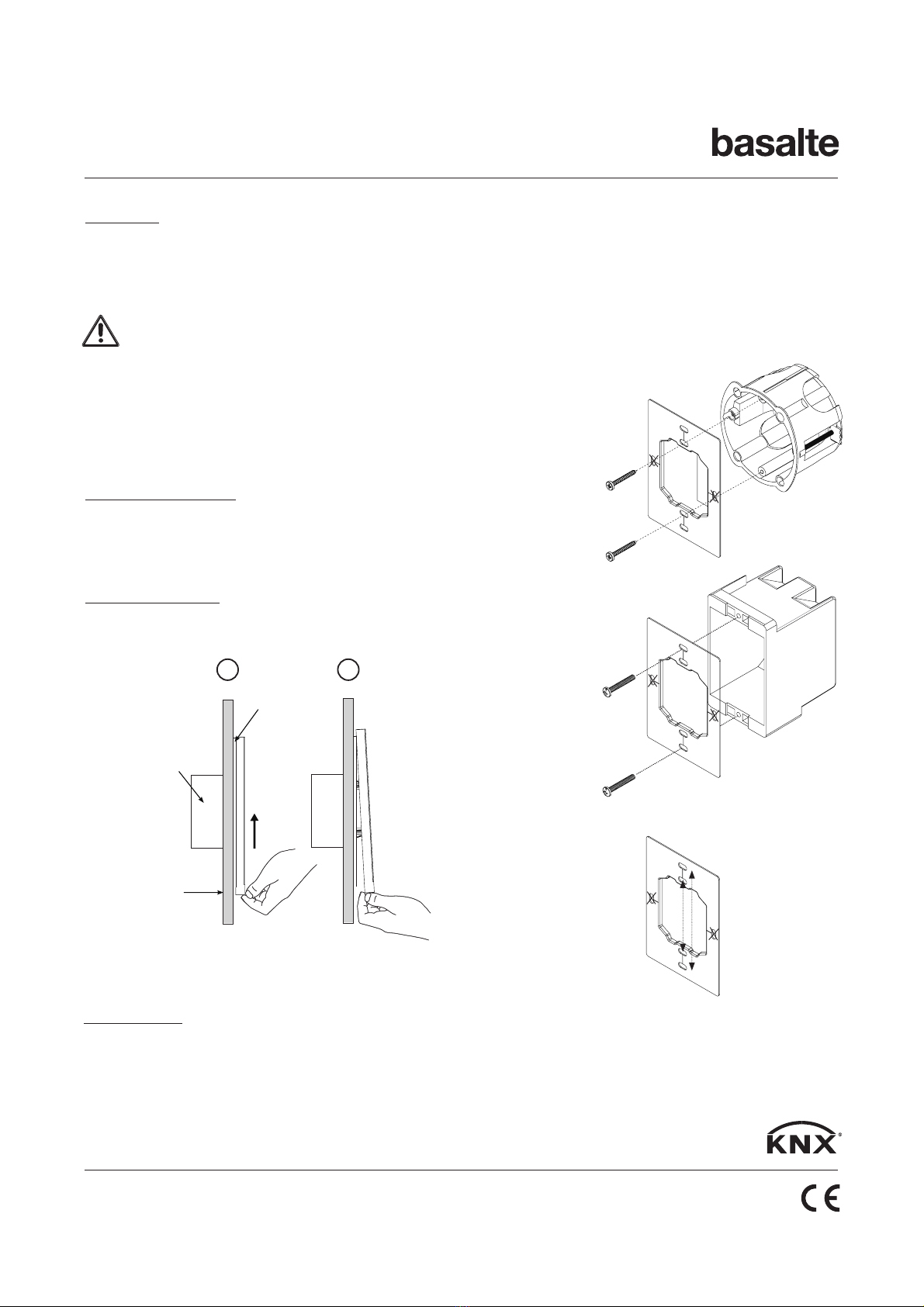 basalte

KNX

CE