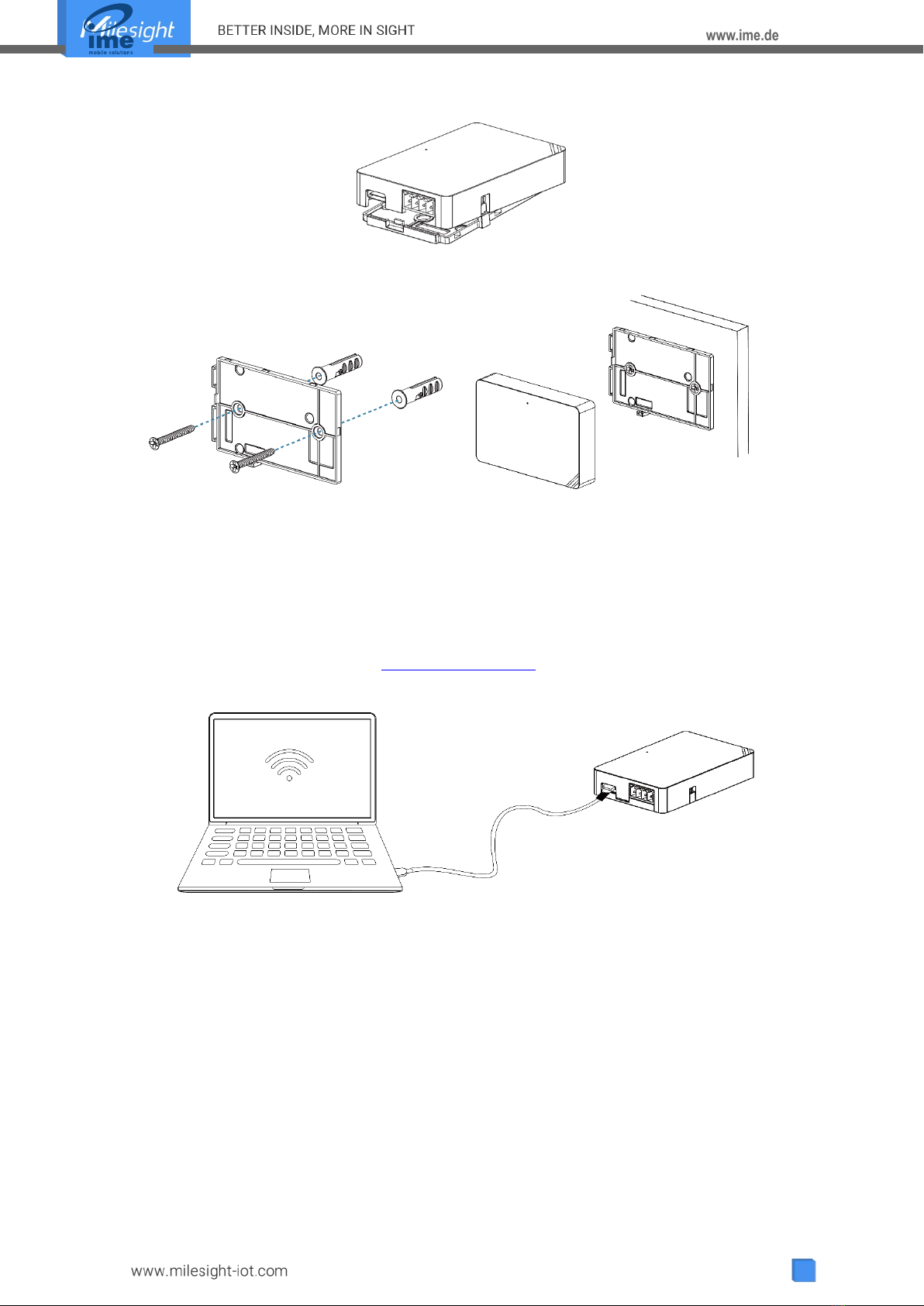 Milesight ime mobile solutions

BETTER INSIDE, MORE IN SIGHT

www.ime.de

www.milesight-iot.com