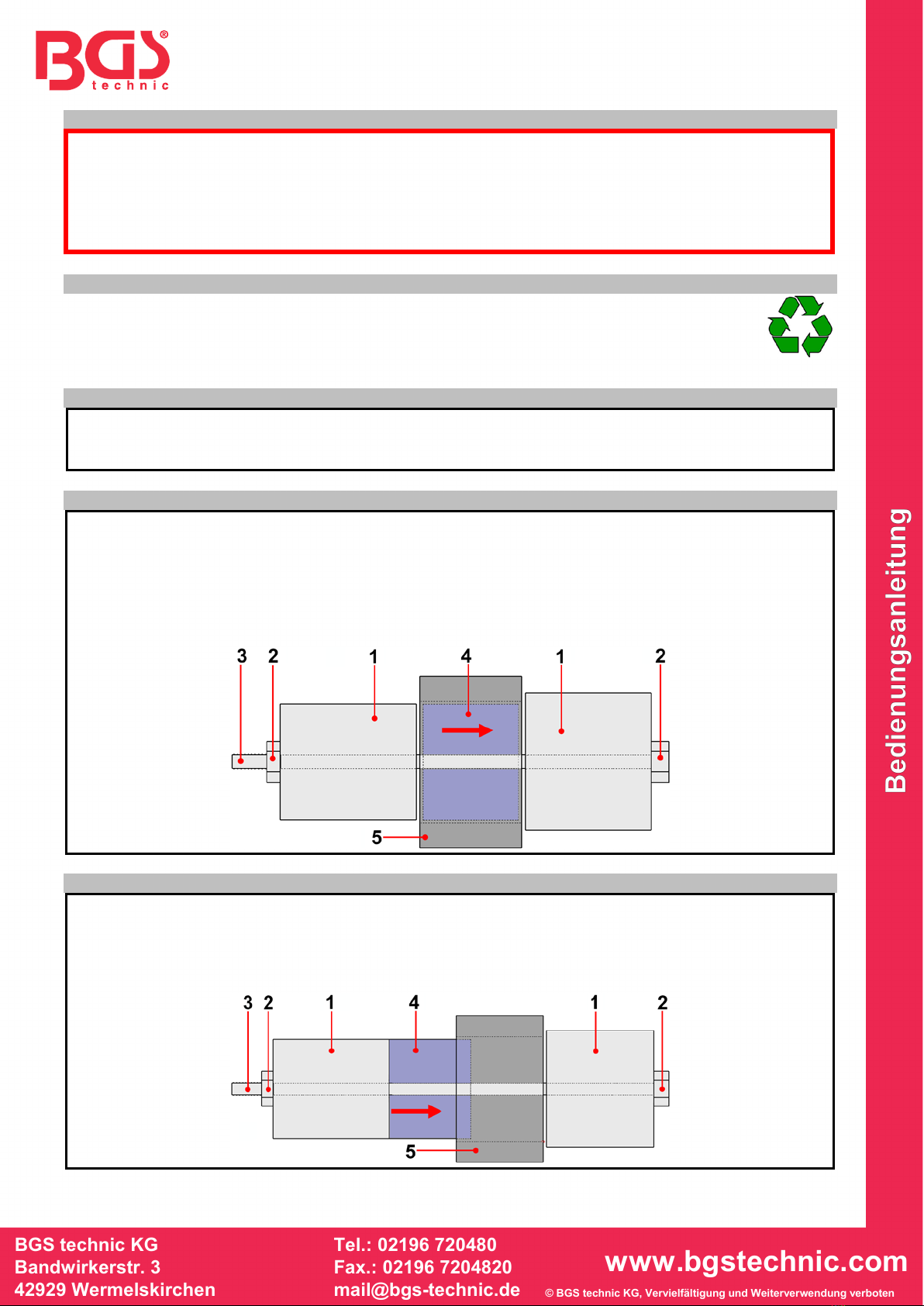 BGS® technic

Bedienungsanleitung

3 2 1 4 1 2

5

3 2 1 4 1 2

5

BGS technic KG
Bandwirkerstr. 3
42929 Wermelskirchen

Tel.: 02196 720480
Fax.: 02196 7204820
mail@bgs-technic.de

www.bgstechnic.com
© BGS technic KG, Vervielfältigung und Weiterverwendung verboten