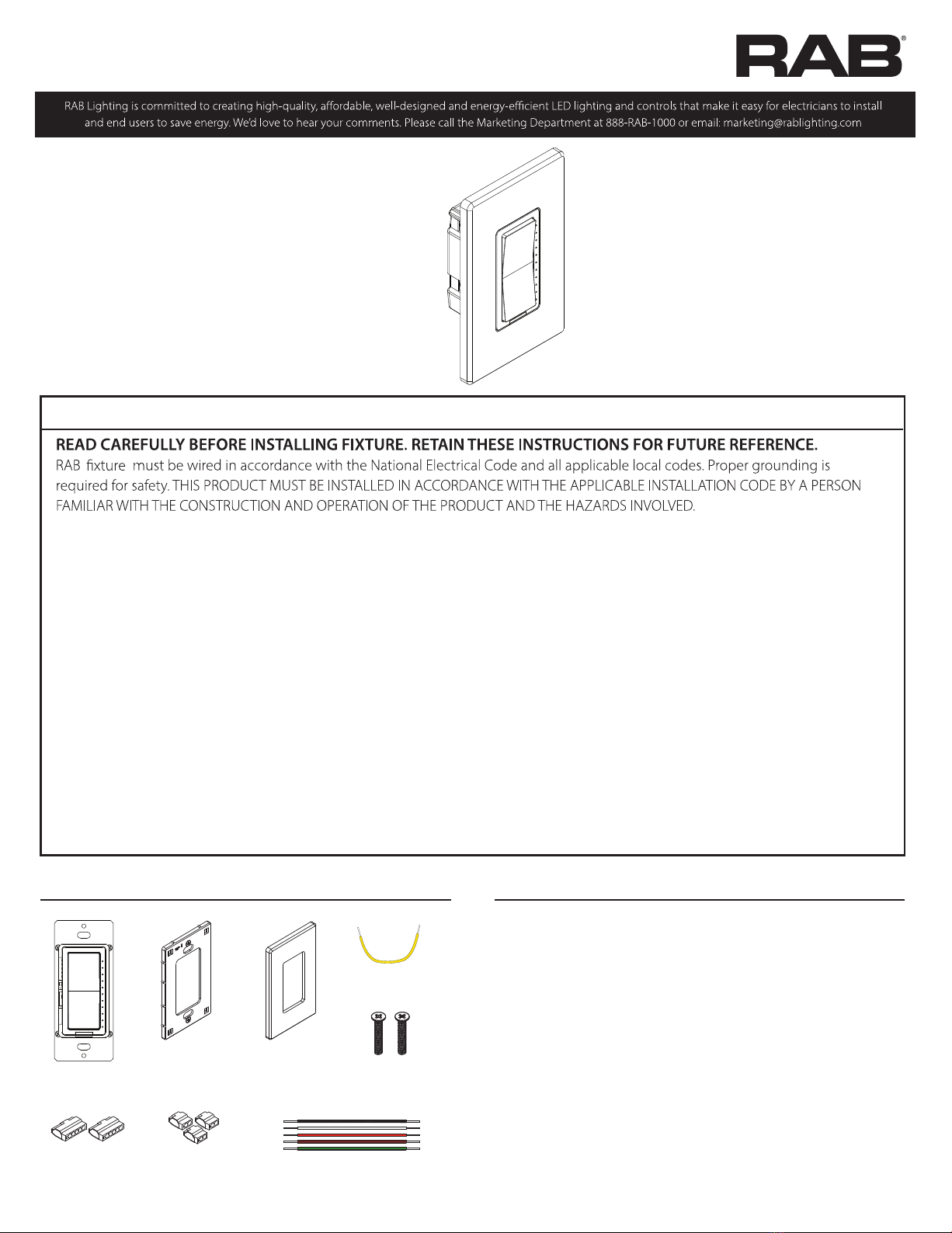 RAB®

RAB Lighting is committed to creating high-quality, affordable, well-designed and energy-efficient LED lighting and controls that make it easy for electricians to install and end users to save energy. We'd love to hear your comments. Please call the Marketing Department at 888-RAB-1000 or email: marketing@rablighting.com

READ CAREFULLY BEFORE INSTALLING FIXTURE. RETAIN THESE INSTRUCTIONS FOR FUTURE REFERENCE.

RAB fixture must be wired in accordance with the National Electrical Code and all applicable local codes. Proper grounding is required for safety. THIS PRODUCT MUST BE INSTALLED IN ACCORDANCE WITH THE APPLICABLE INSTALLATION CODE BY A PERSON FAMILIAR WITH THE CONSTRUCTION AND OPERATION OF THE PRODUCT AND THE HAZARDS INVOLVED.