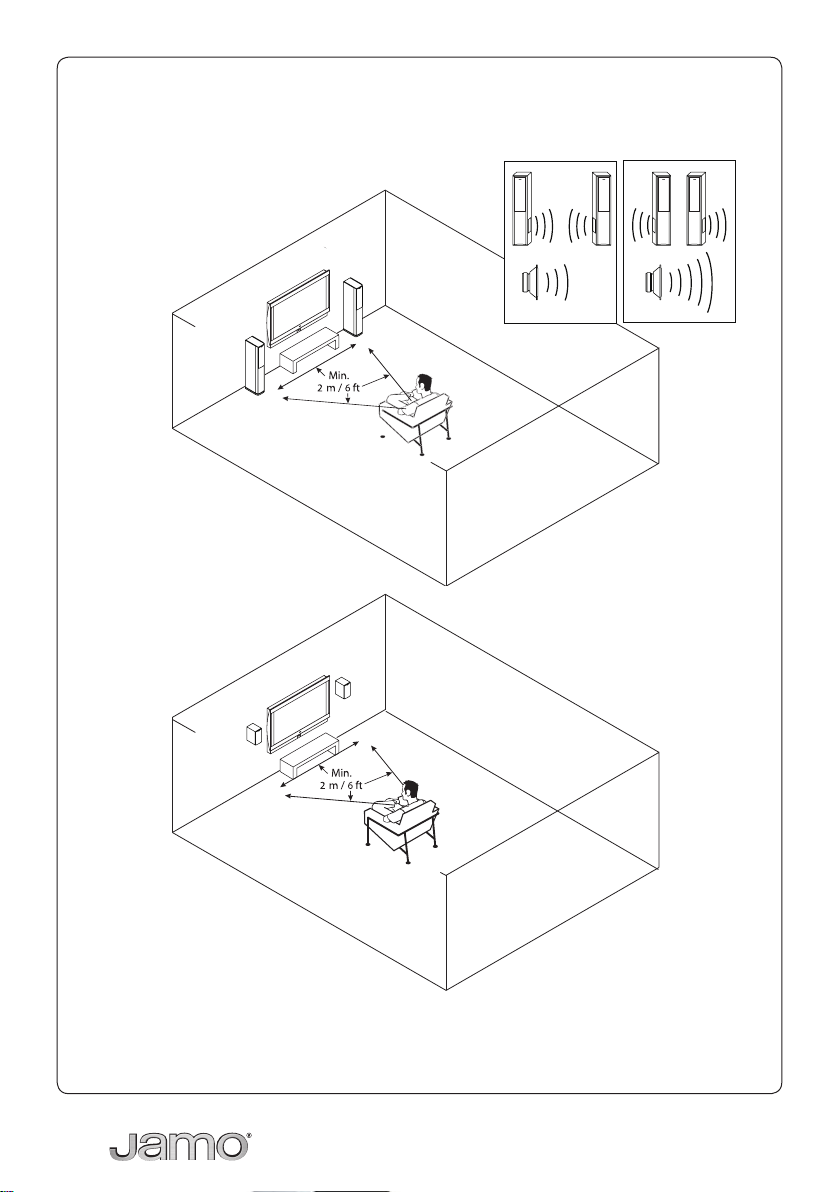 Min.
2 m / 6 ft

Min.
2 m / 6 ft

Jamo®