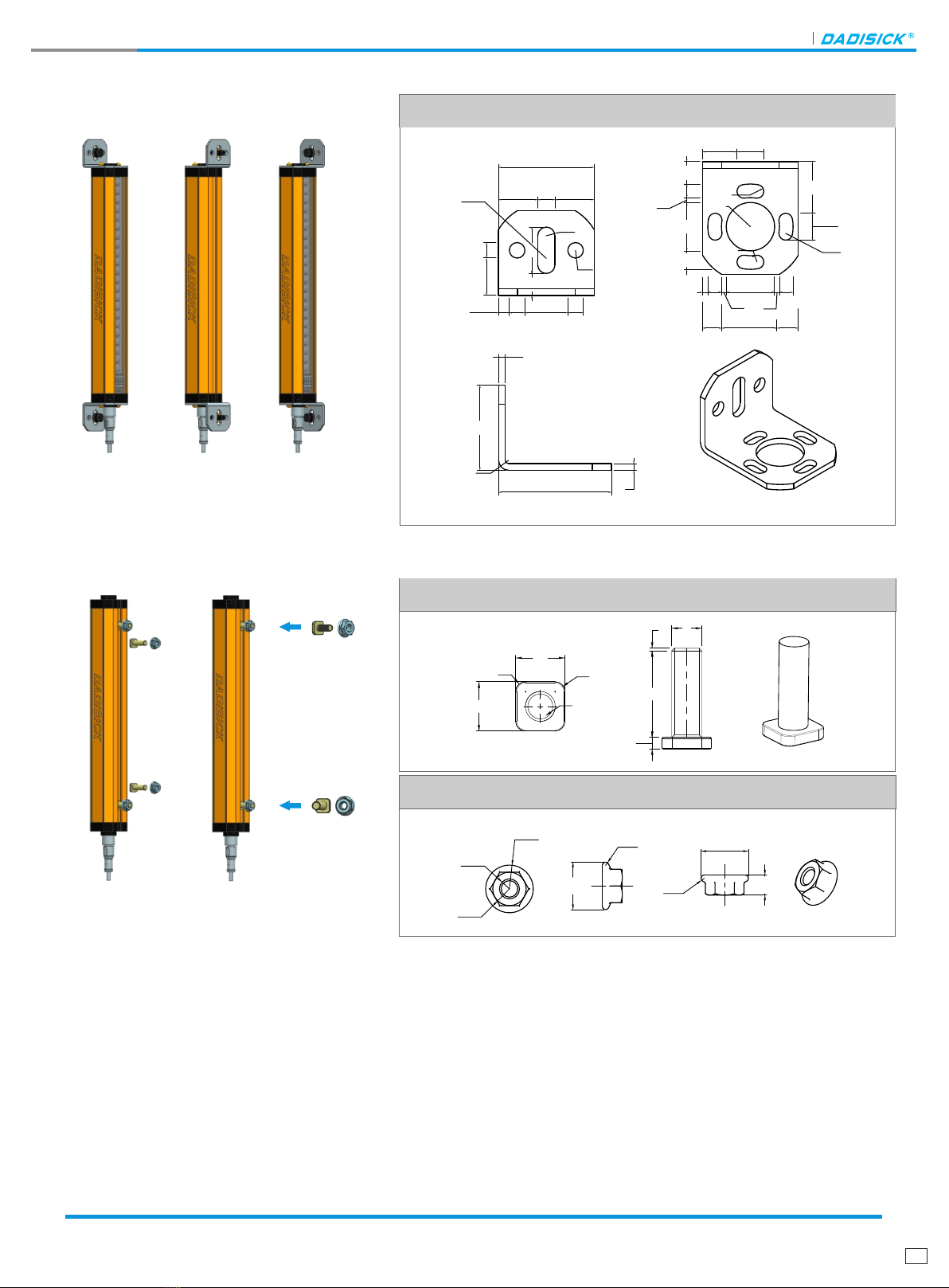 DADISICK®

DADISICK

DADISICK

DADISICK

DADISICK

DADISICK