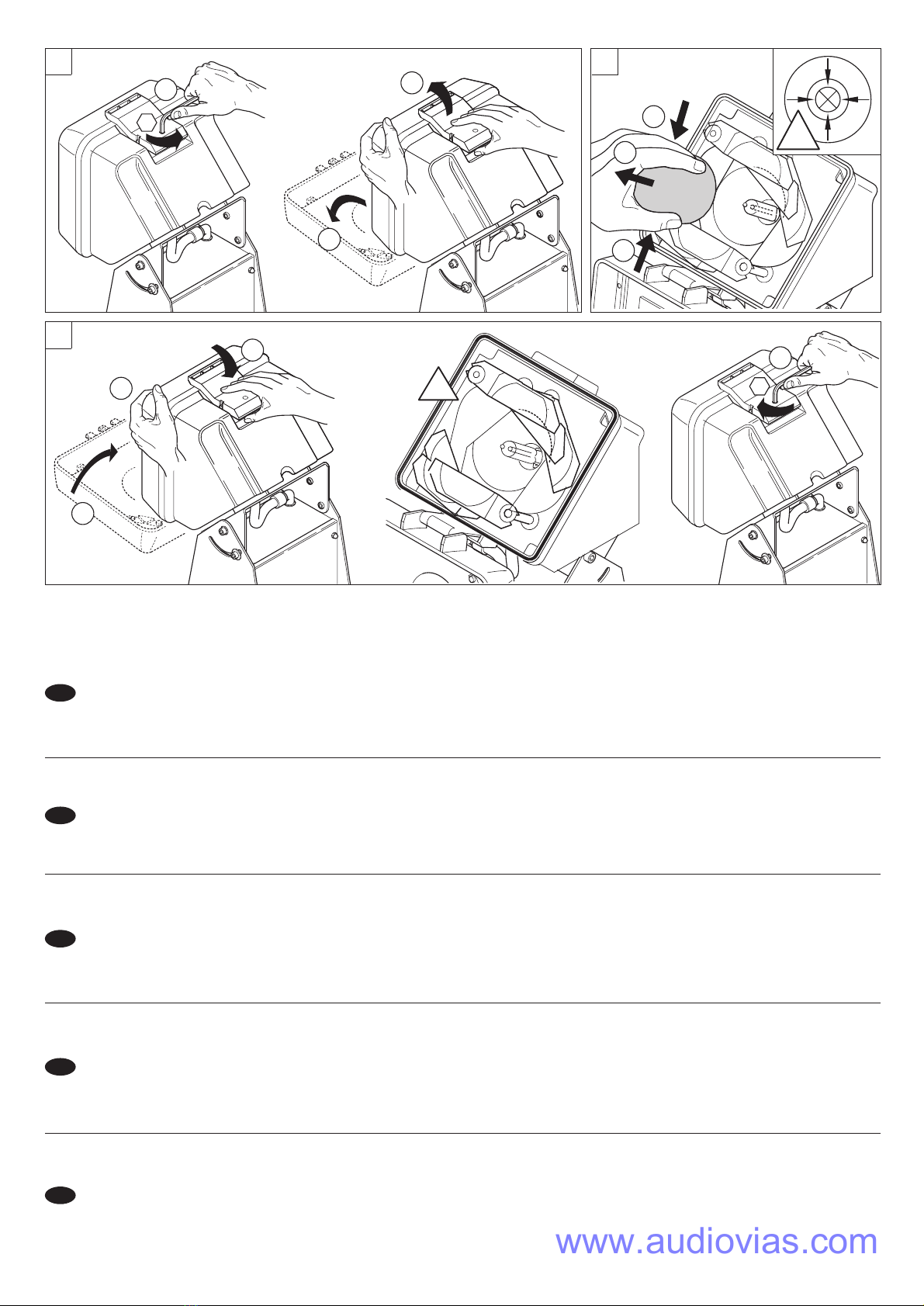 www.audiovias.com