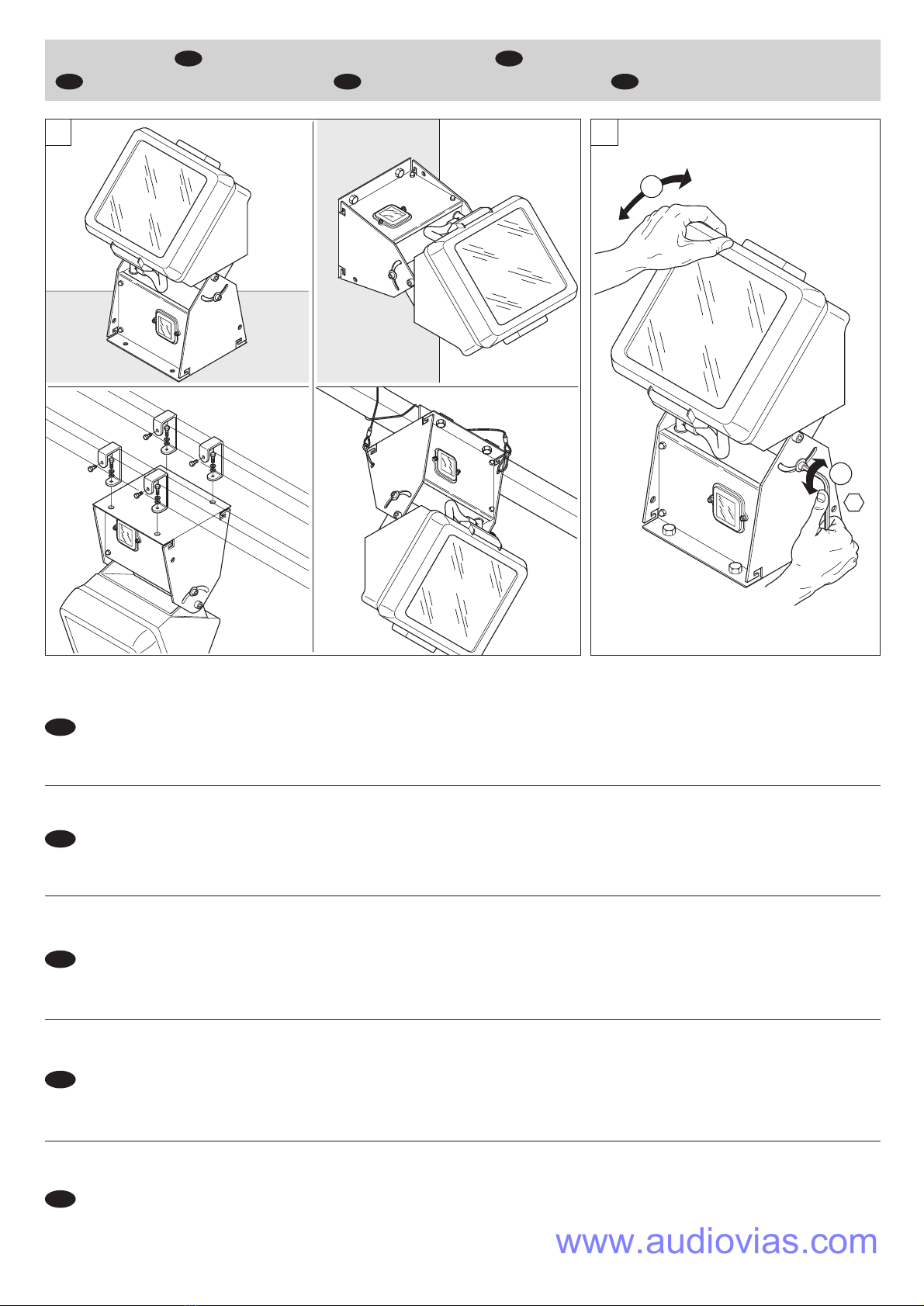 www.audiovias.com