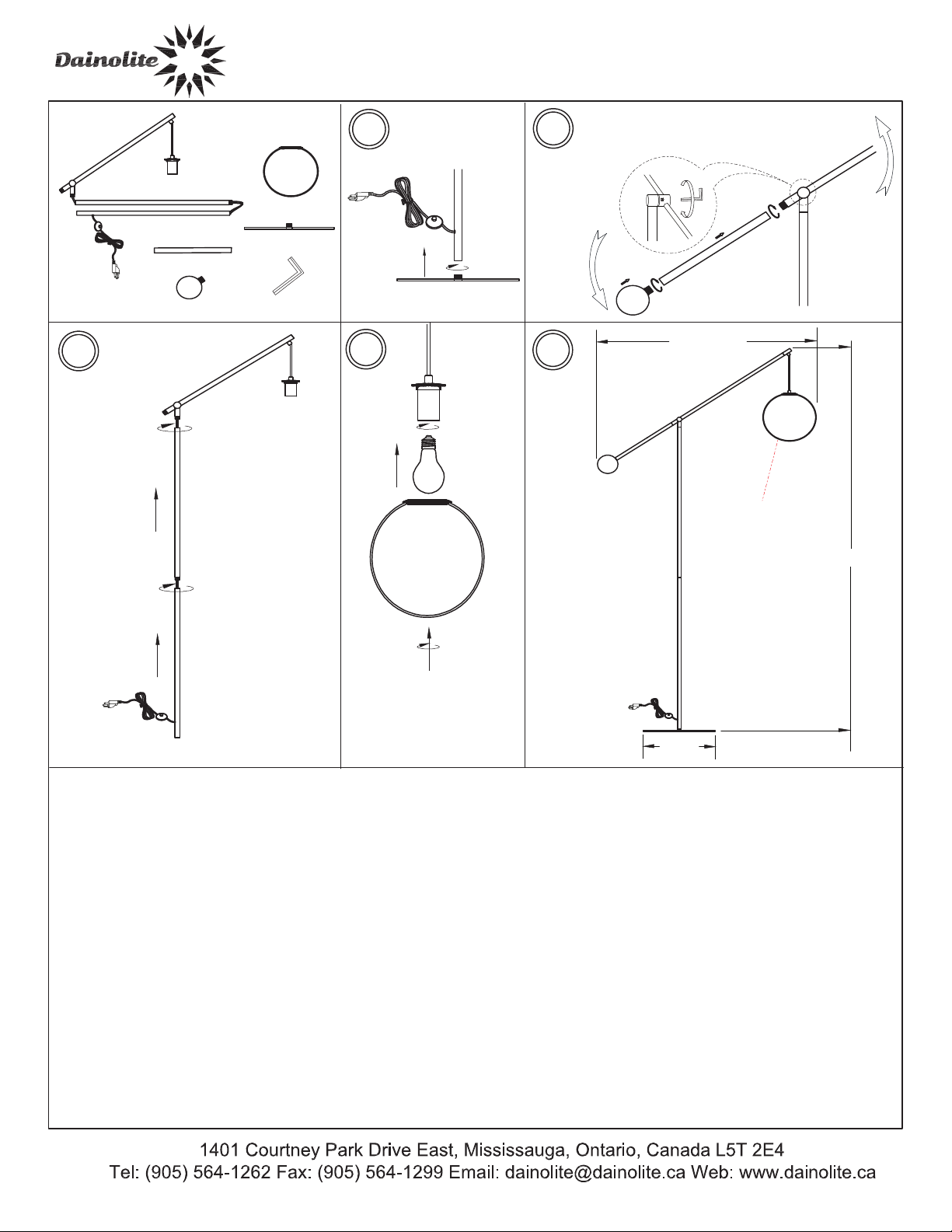 Dainolite

1401 Courtney Park Drive East, Mississauga, Ontario, Canada L5T 2E4
Tel: (905) 564-1262 Fax: (905) 564-1299 Email: dainolite@dainolite.ca Web: www.dainolite.ca