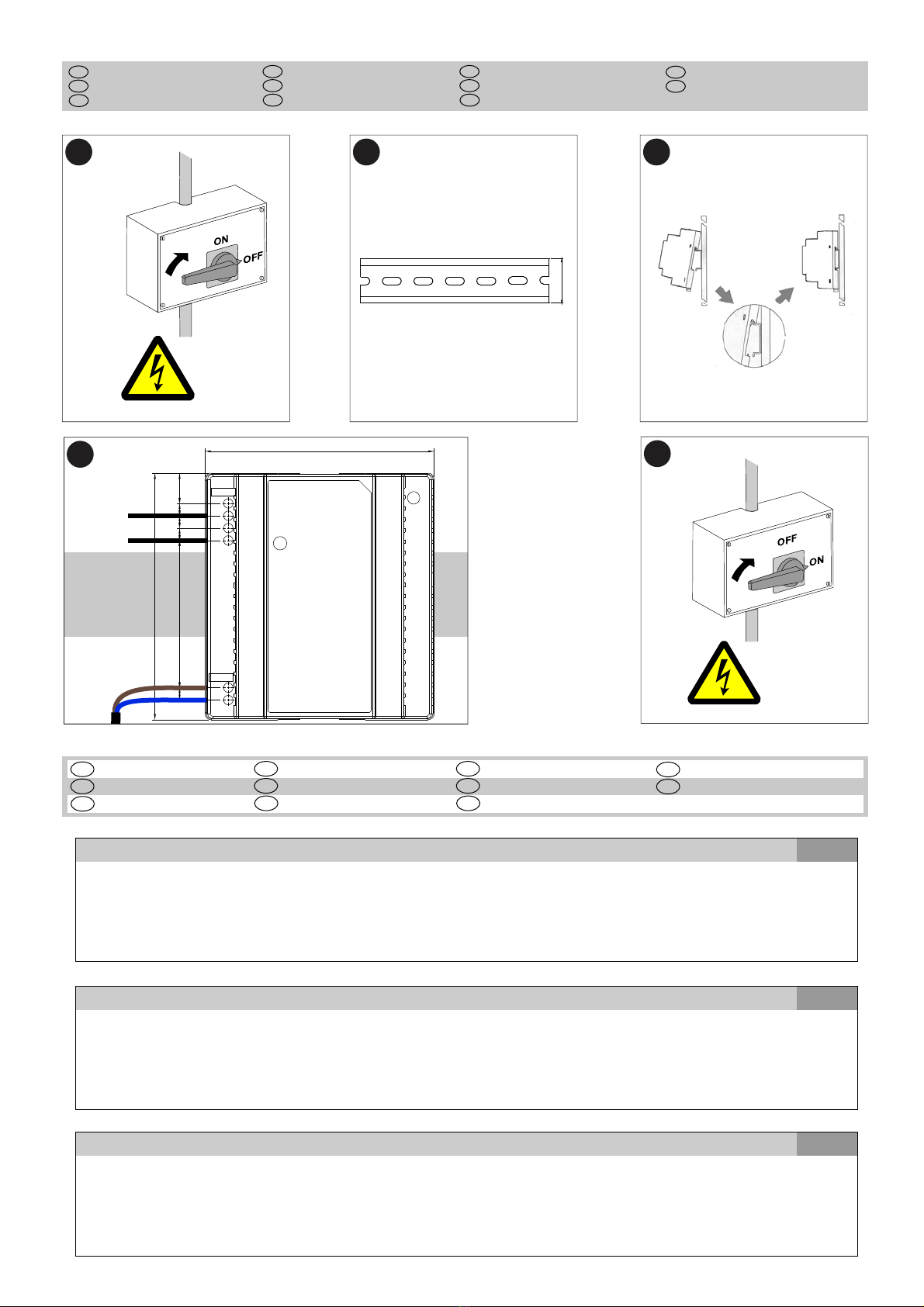 ON
OFF

OFF
ON