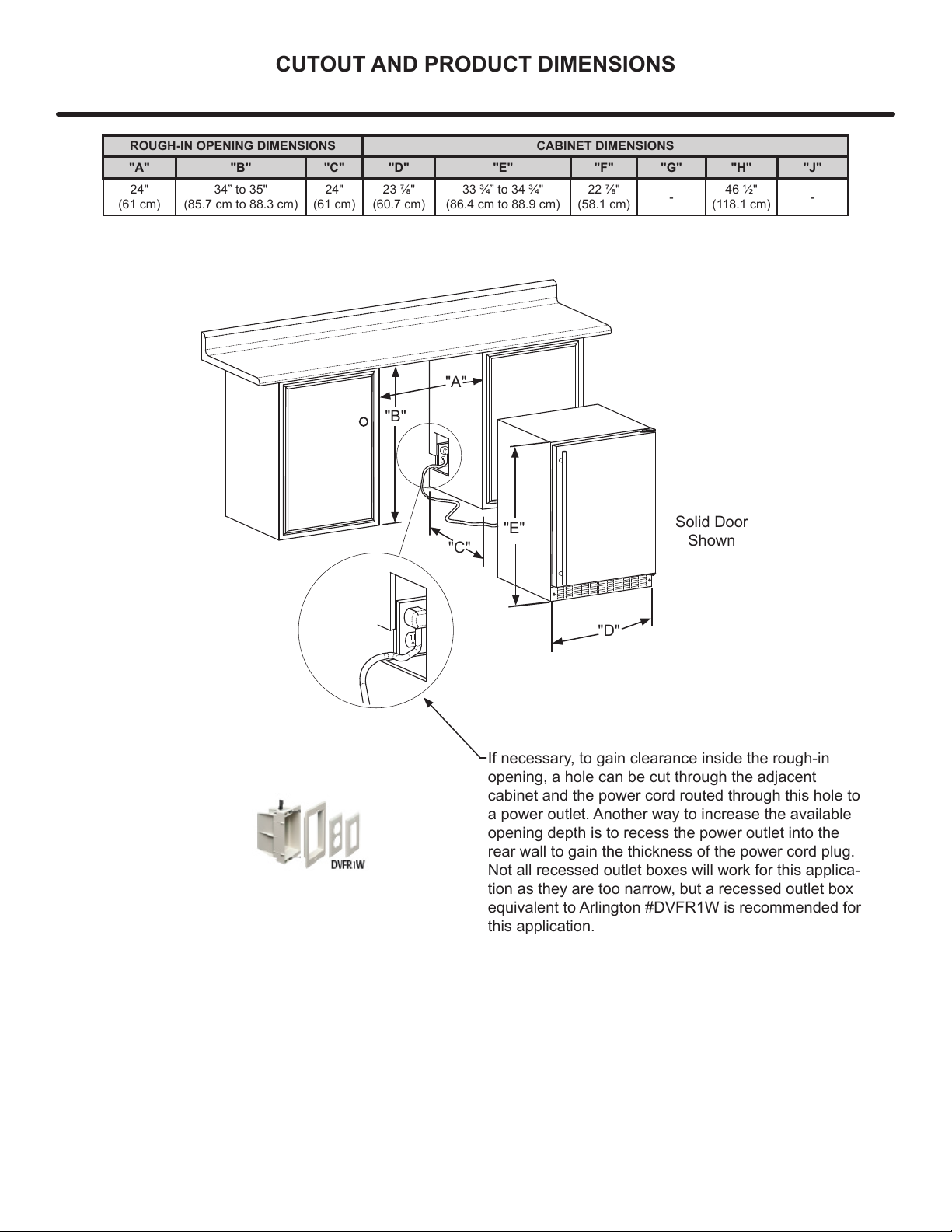 CUTOUT AND PRODUCT DIMENSIONS

| ROUGH-IN OPENING DIMENSIONS | | | CABINET DIMENSIONS | | | | | |
|---|---|---|---|---|---|---|---|---|
| "A" | "B" | "C" | "D" | "E" | "F" | "G" | "H" | "J" |
| 24" (61 cm) | 34” to 35" (85.7 cm to 88.3 cm) | 24" (61 cm) | 23 ⅞" (60.7 cm) | 33 ¾” to 34 ¾" (86.4 cm to 88.9 cm) | 22 ⅞" (58.1 cm) | - | 46 ½" (118.1 cm) | - |

"A"

"B"

"C"

"E"

"D"

Solid Door Shown

DVFR1W

If necessary, to gain clearance inside the rough-in opening, a hole can be cut through the adjacent cabinet and the power cord routed through this hole to a power outlet. Another way to increase the available opening depth is to recess the power outlet into the rear wall to gain the thickness of the power cord plug. Not all recessed outlet boxes will work for this application as they are too narrow, but a recessed outlet box equivalent to Arlington #DVFR1W is recommended for this application.