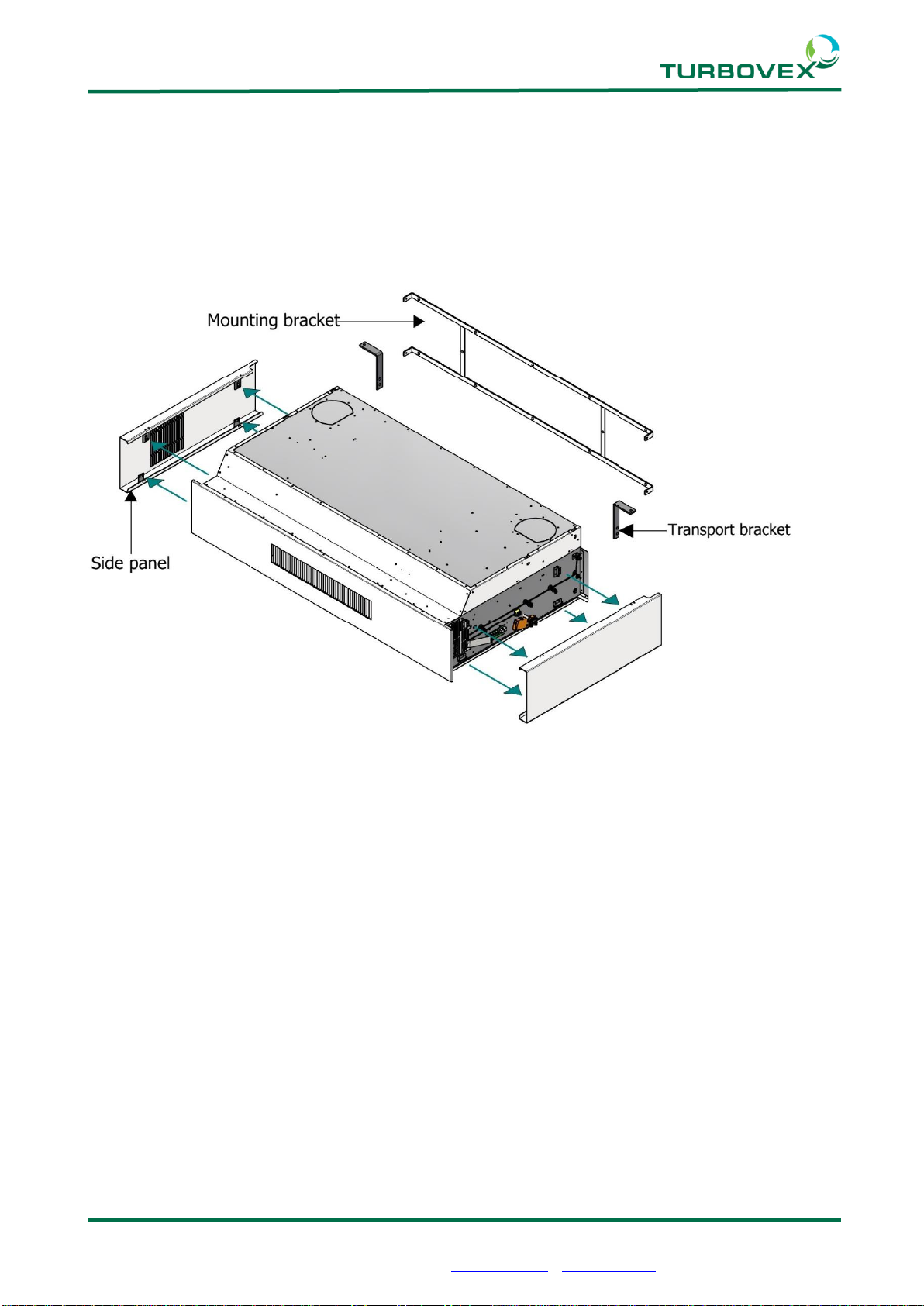 TURBOVEX

Mounting bracket

Transport bracket

Side panel