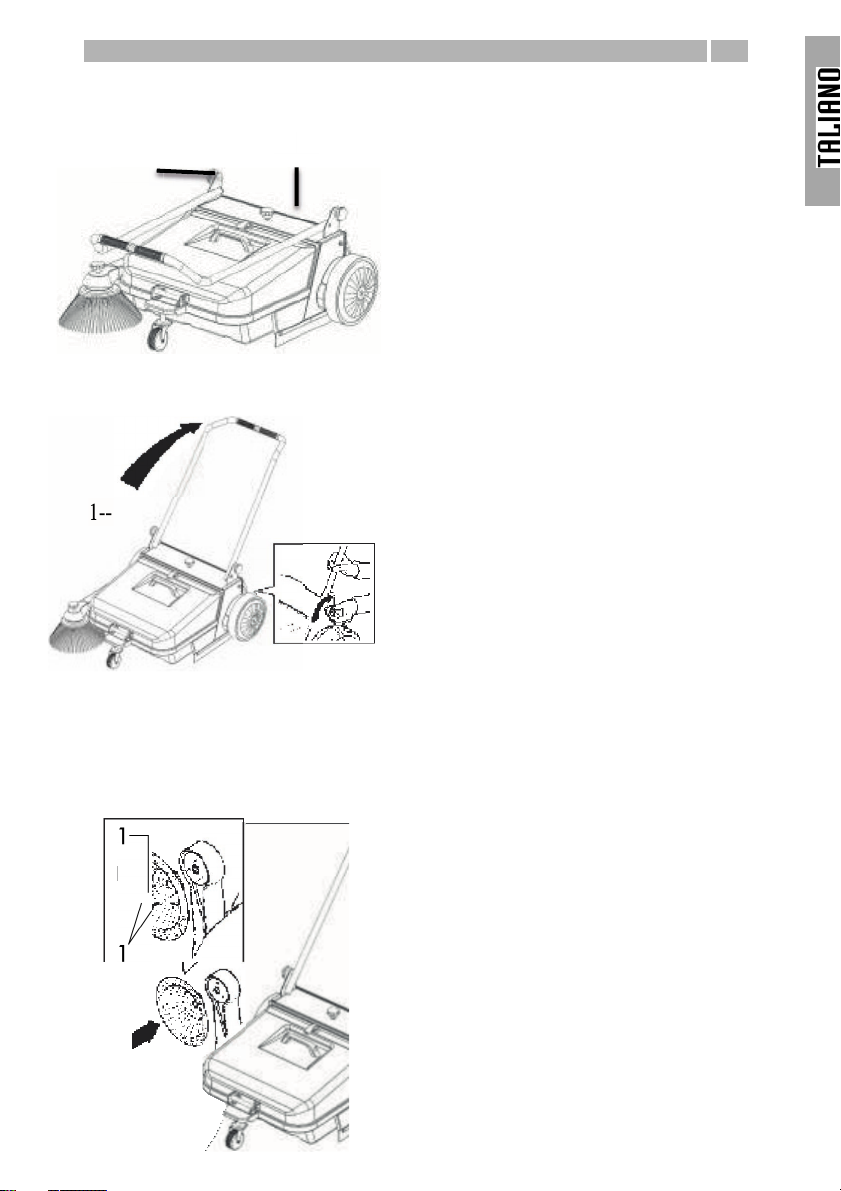 TALIANO

1--

1

1