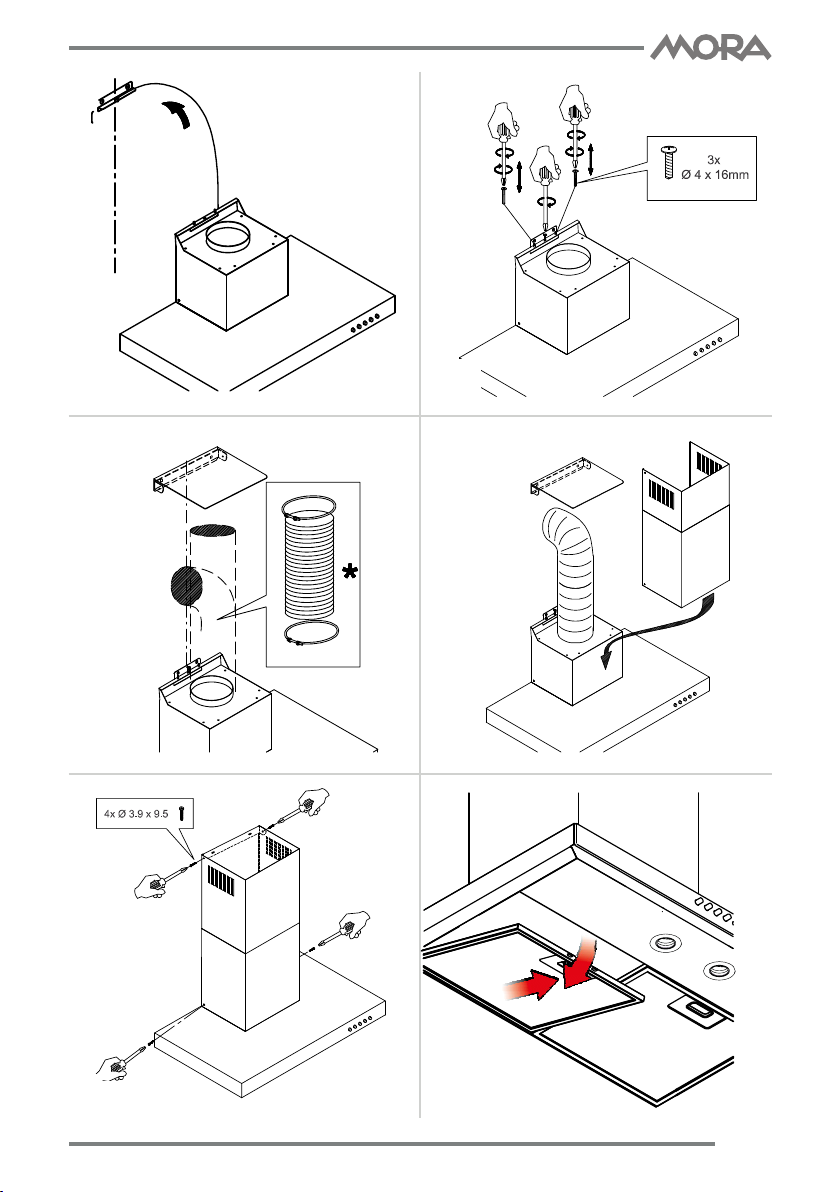 MORA

3x
Ø 4 x 16mm

*

4x Ø 3.9 x 9.5