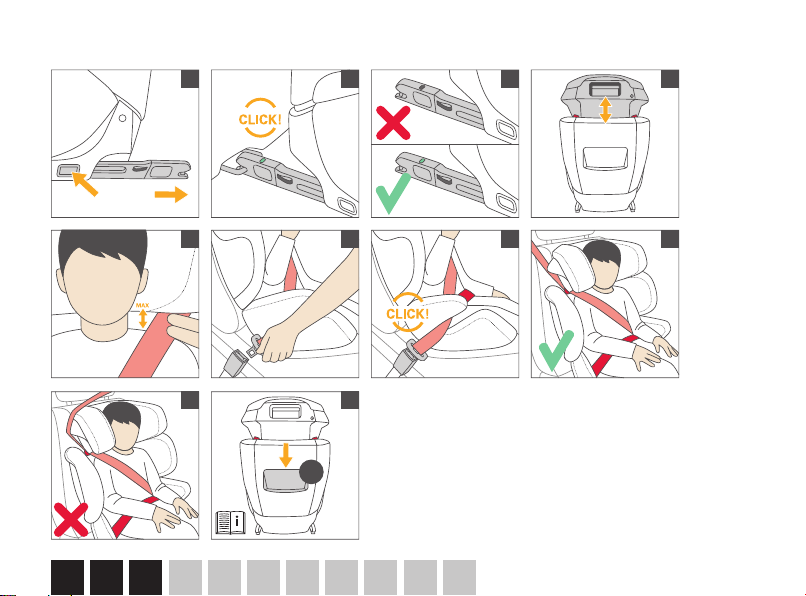 CLICK!

MAX

CLICK!

i