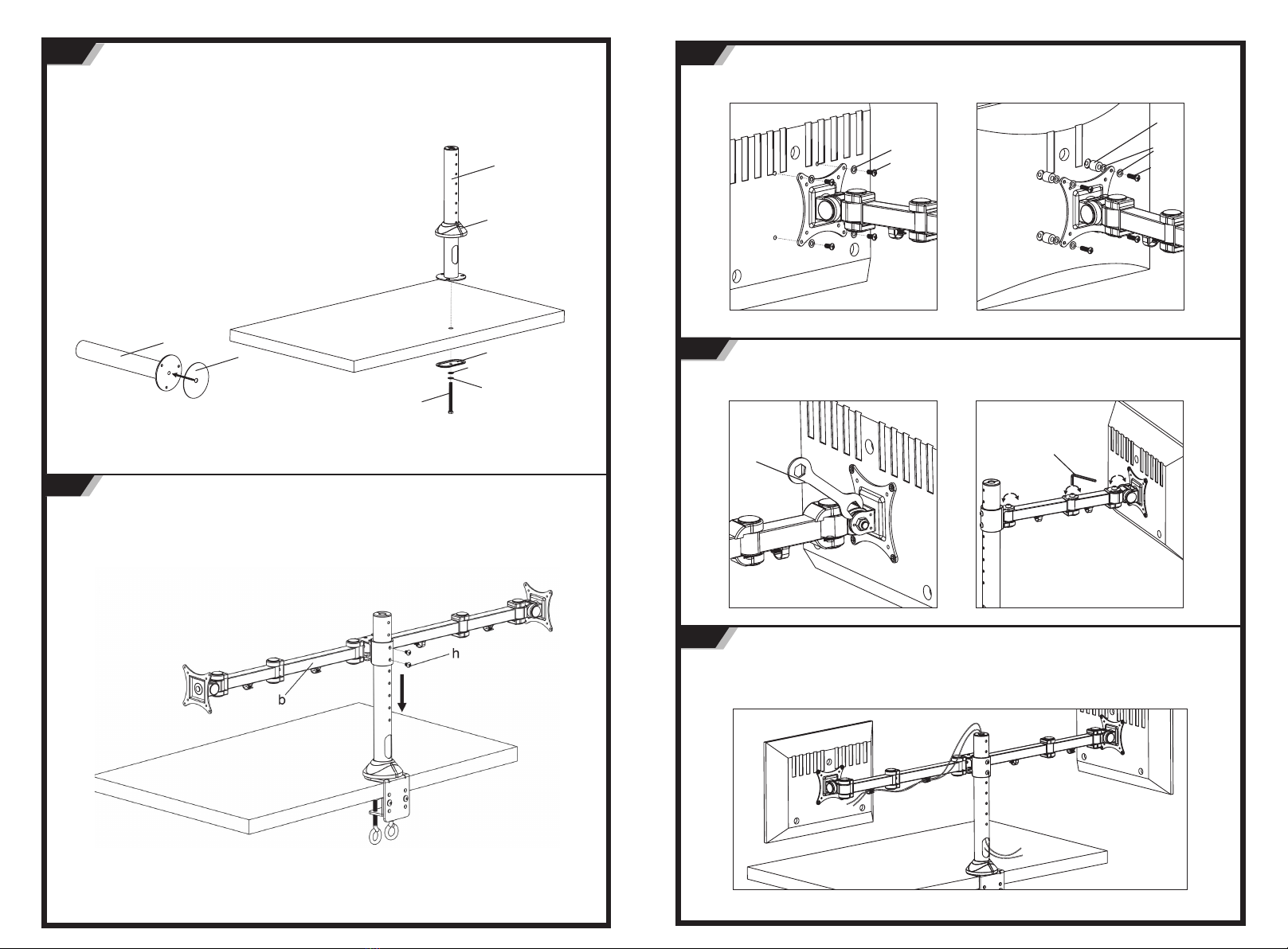 h
b