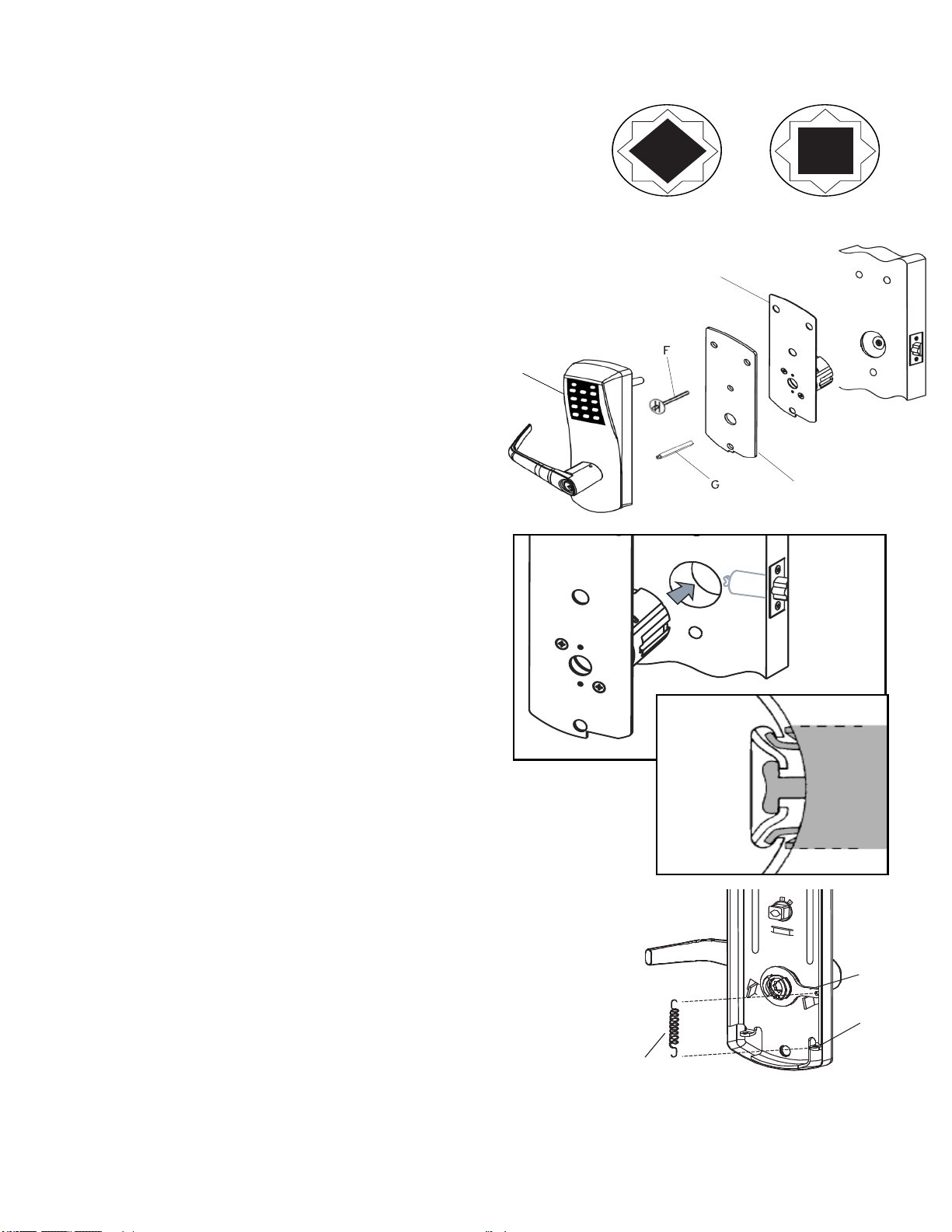 F

G