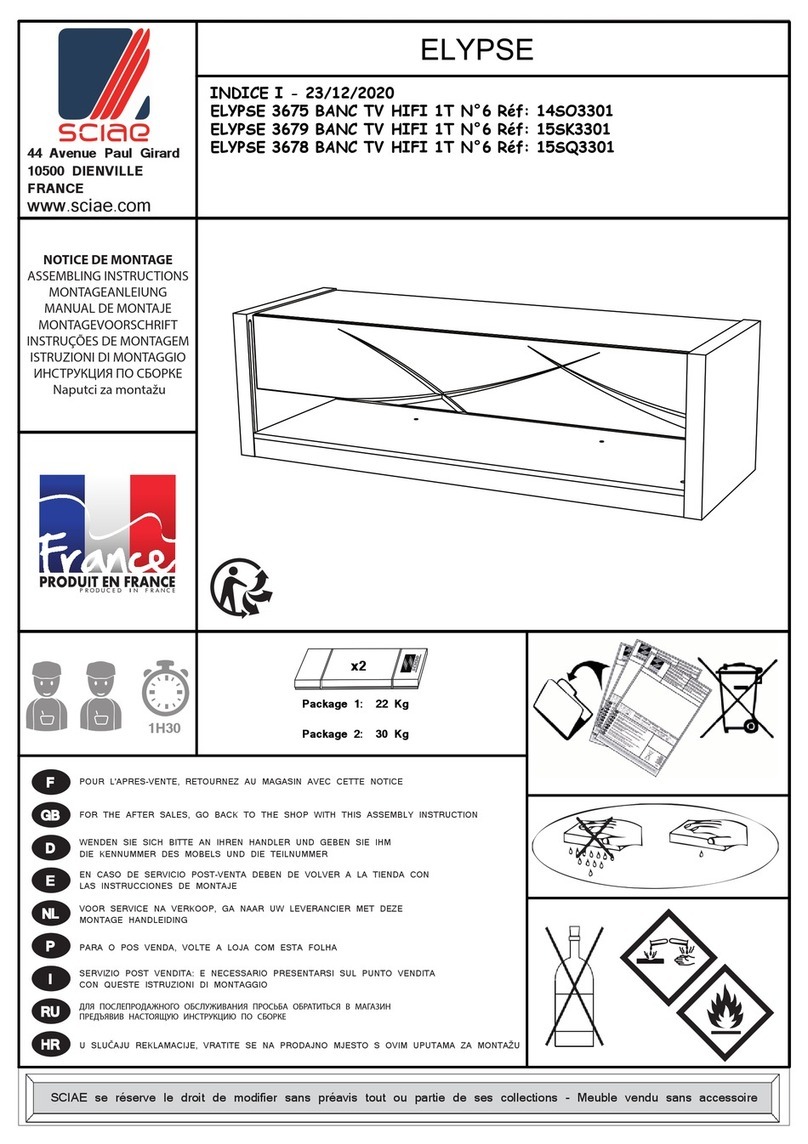 sciae
44 Avenue Paul Girard
10500 DIENVILLE
FRANCE
www.sciae.com

ELYPSE

INDICE I - 23/12/2020
ELYPSE 3675 BANC TV HIFI 1T N°6 Réf: 14SO3301
ELYPSE 3679 BANC TV HIFI 1T N°6 Réf: 15SK3301
ELYPSE 3678 BANC TV HIFI 1T N°6 Réf: 15SQ3301

NOTICE DE MONTAGE
ASSEMBLING INSTRUCTIONS
MONTAGEANLEIUNG
MANUAL DE MONTAJE
MONTAGEVOORSCHRIFT
INSTRUÇÕES DE MONTAGEM
ISTRUZIONI DI MONTAGGIO
ИНСТРУКЦИЯ ПО СБОРКЕ
Naputci za montažu

France
PRODUIT EN FRANCE
PRODUCED IN FRANCE

1H30

x2

Package 1: 22 Kg

Package 2: 30 Kg

F POUR L'APRES-VENTE, RETOURNEZ AU MAGASIN AVEC CETTE NOTICE

GB FOR THE AFTER SALES, GO BACK TO THE SHOP WITH THIS ASSEMBLY INSTRUCTION

D WENDEN SIE SICH BITTE AN IHREN HANDLER UND GEBEN SIE IHM DIE KENNUMMER DES MOBELS UND DIE TEILNUMMER

E EN CASO DE SERVICIO POST-VENTA DEBEN DE VOLVER A LA TIENDA CON LAS INSTRUCCIONES DE MONTAJE

NL VOOR SERVICE NA VERKOOP, GA NAAR UW LEVERANCIER MET DEZE MONTAGE HANDLEIDING

P PARA O POS VENDA, VOLTE A LOJA COM ESTA FOLHA

I SERVIZIO POST VENDITA: E NECESSARIO PRESENTARSI SUL PUNTO VENDITA CON QUESTE ISTRUZIONI DI MONTAGGIO

RU ДЛЯ ПОСЛЕПРОДАЖНОГО ОБСЛУЖИВАНИЯ ПРОСЬБА ОБРАТИТЬСЯ В МАГАЗИН ПРЕДЪЯВИВ НАСТОЯЩУЮ ИНСТРУКЦИЮ ПО СБОРКЕ

HR U SLUČAJU REKLAMACIJE, VRATITE SE NA PRODAJNO MJESTO S OVIM UPUTAMA ZA MONTAŽU

SCIAE se réserve le droit de modifier sans préavis tout ou partie de ses collections - Meuble vendu sans accessoire