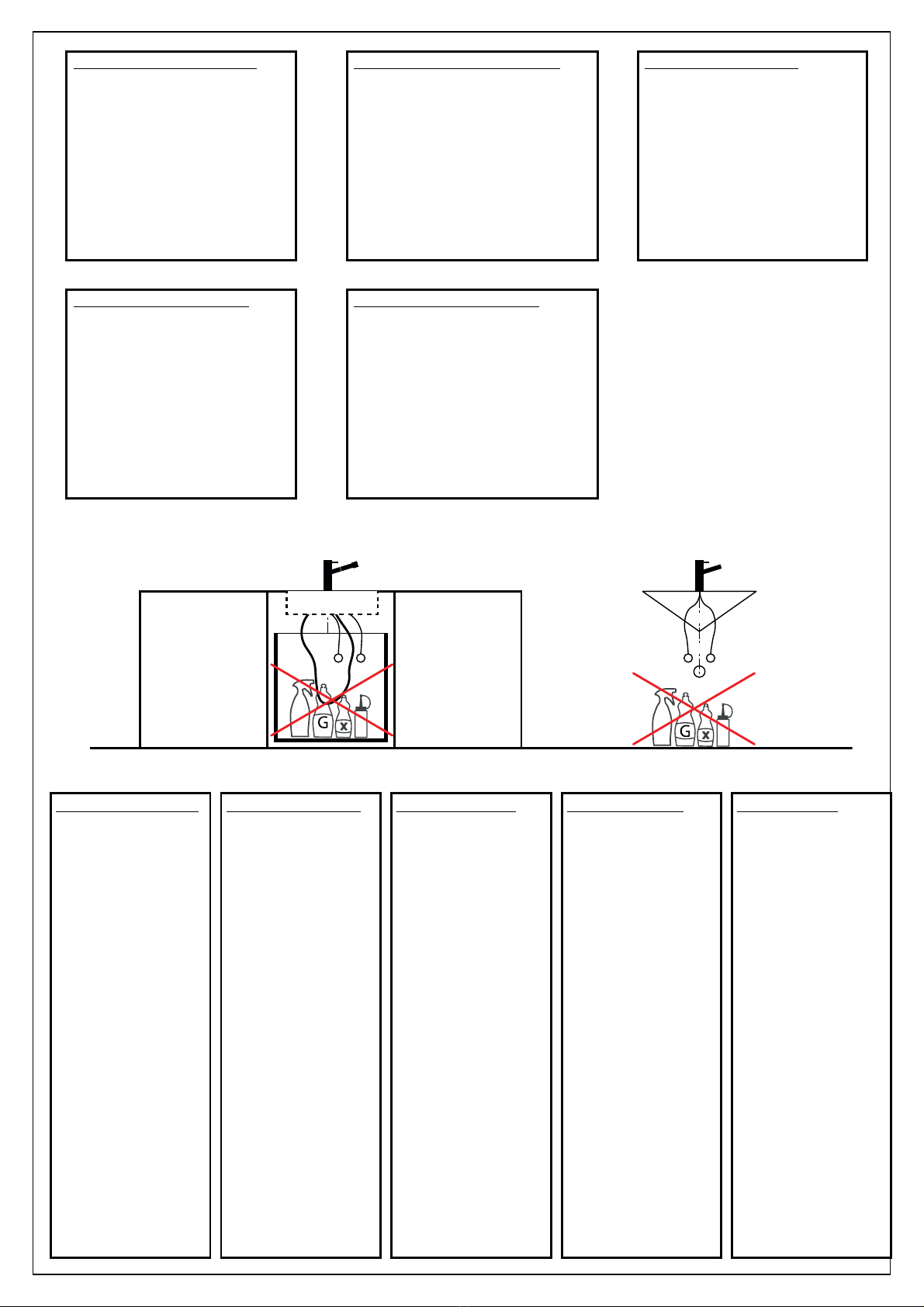 G x

G x