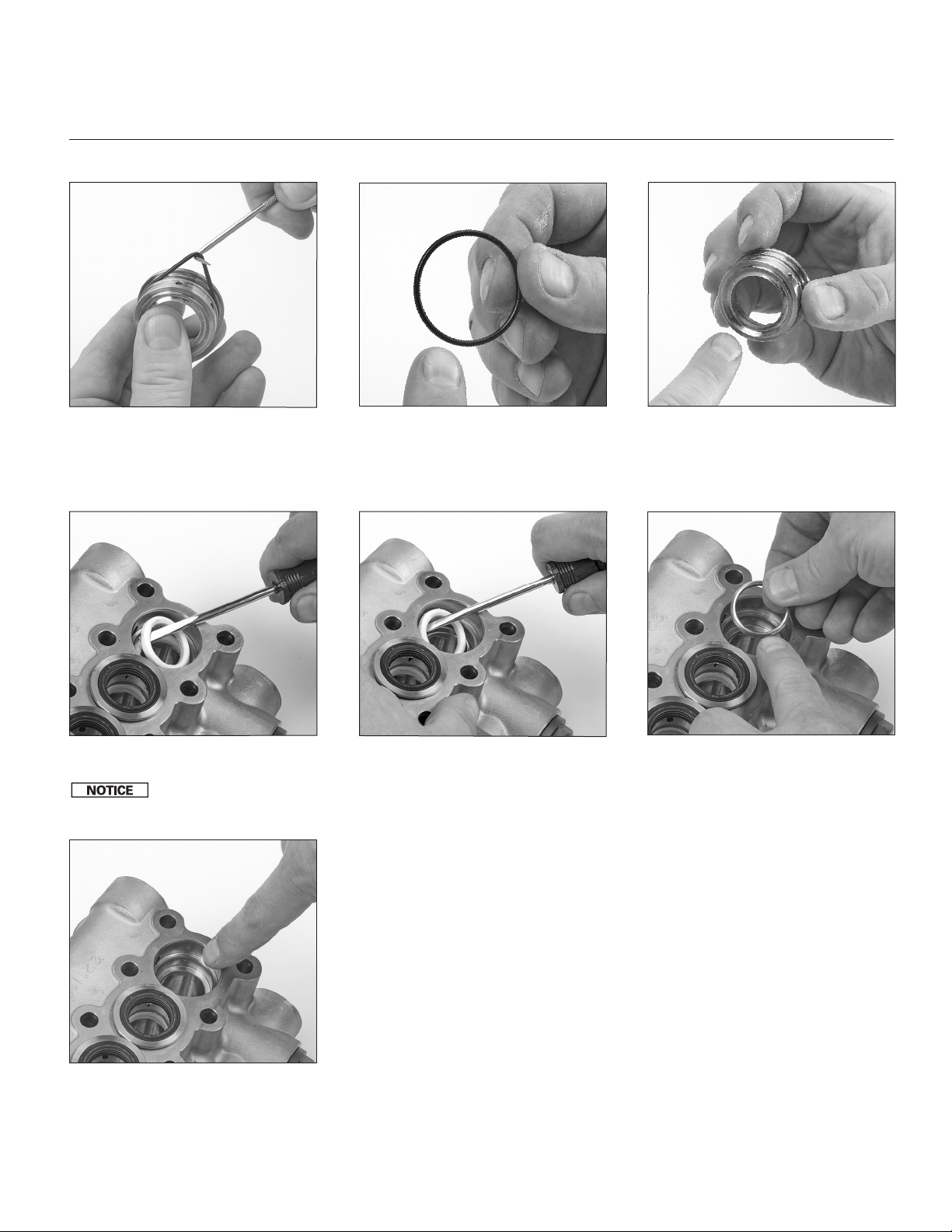 NOTICE