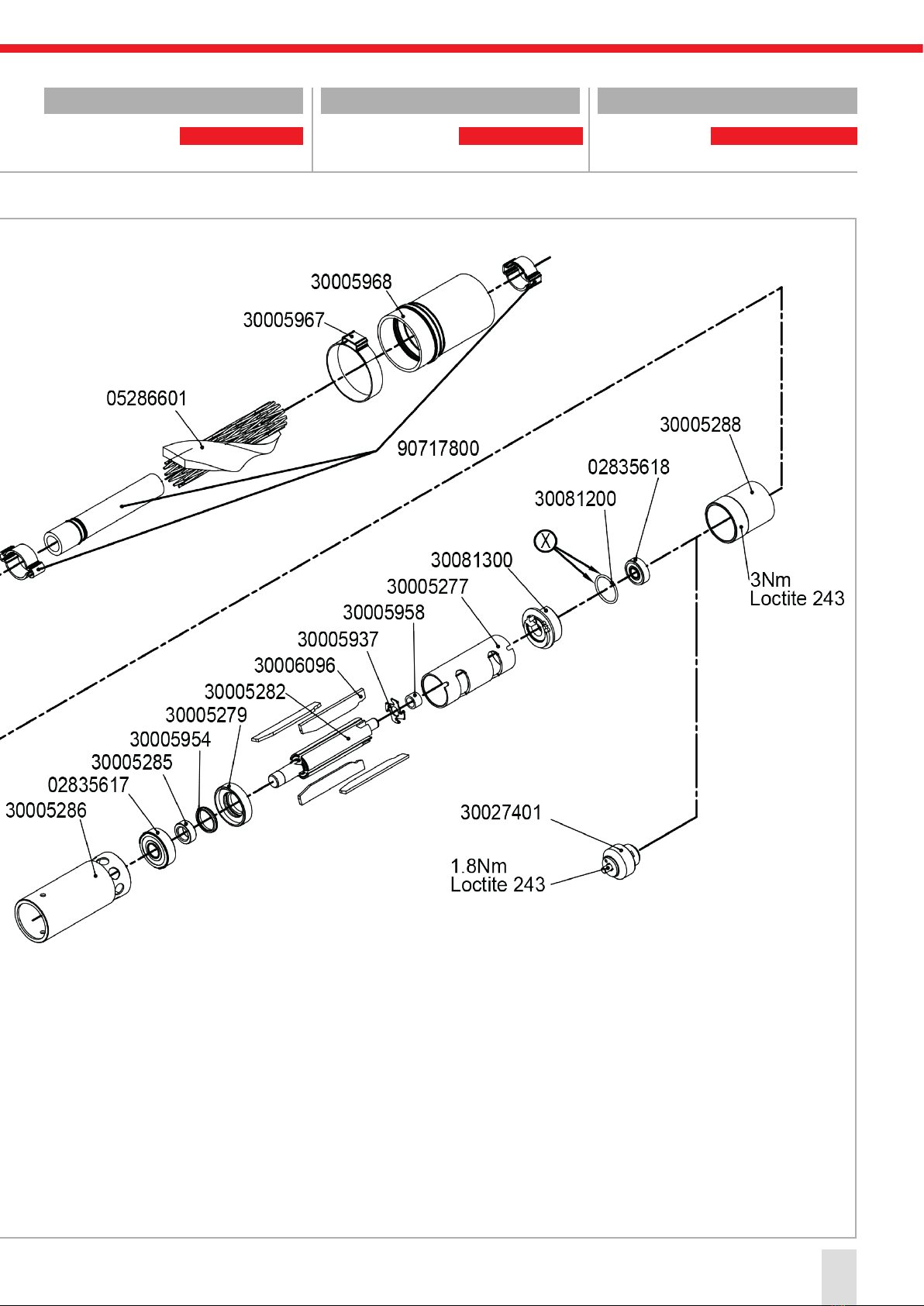 30005968
30005967
05286601
90717800
30005288
02835618
30081200
X
30081300
30005277
30005958
30005937
30006096
30005282
30005279
30005954
30005285
02835617
30005286
3Nm
Loctite 243
30027401
1.8Nm
Loctite 243