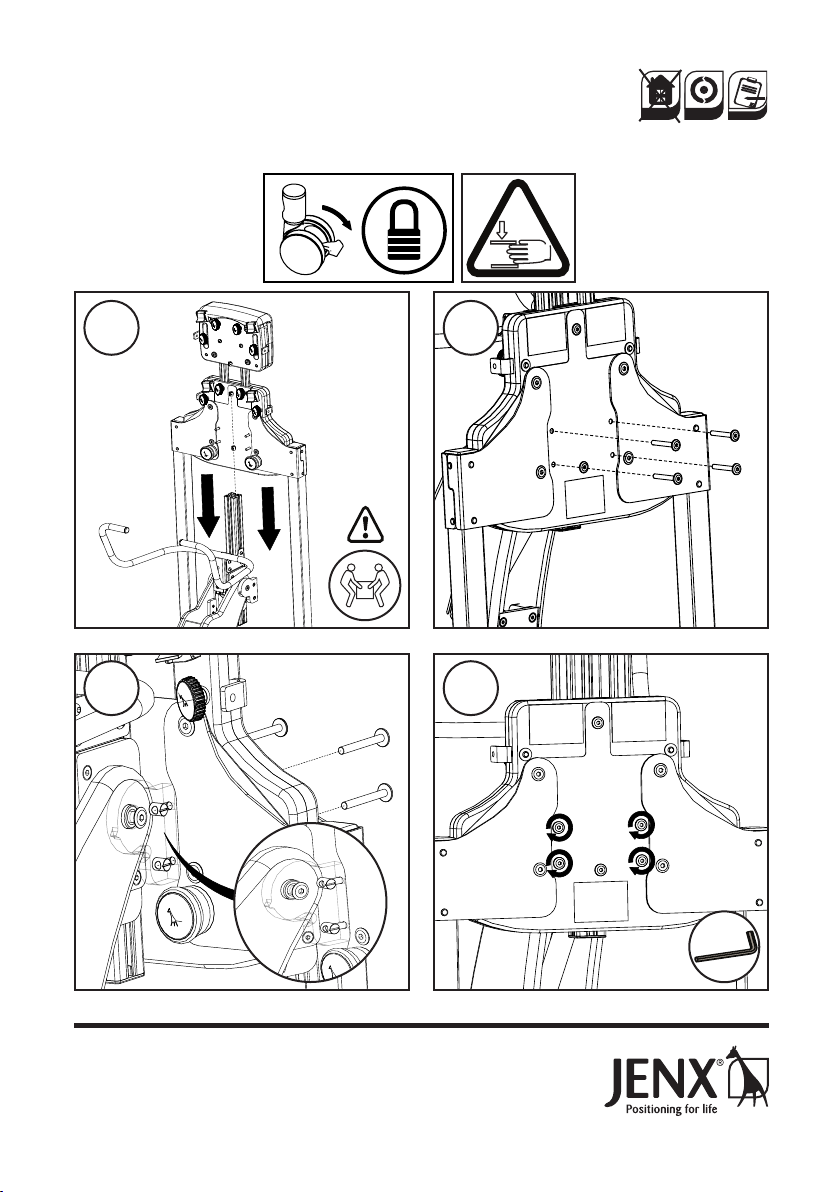 JENX®
Positioning for life