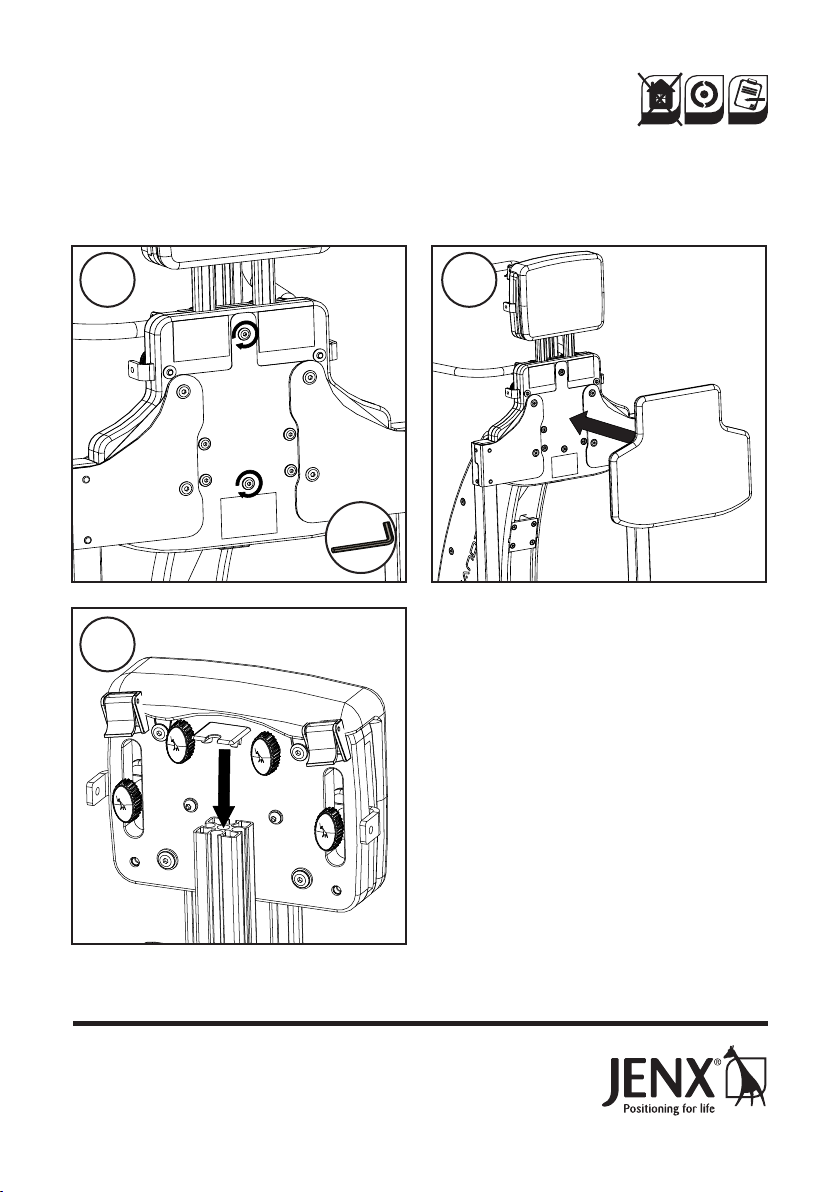 JENX®
Positioning for life