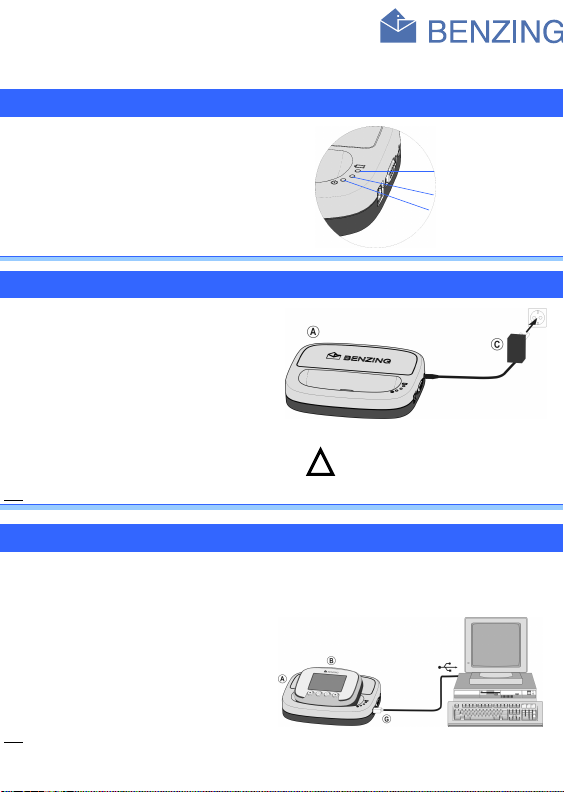 BENZING

A

BENZING

C

B

A

G