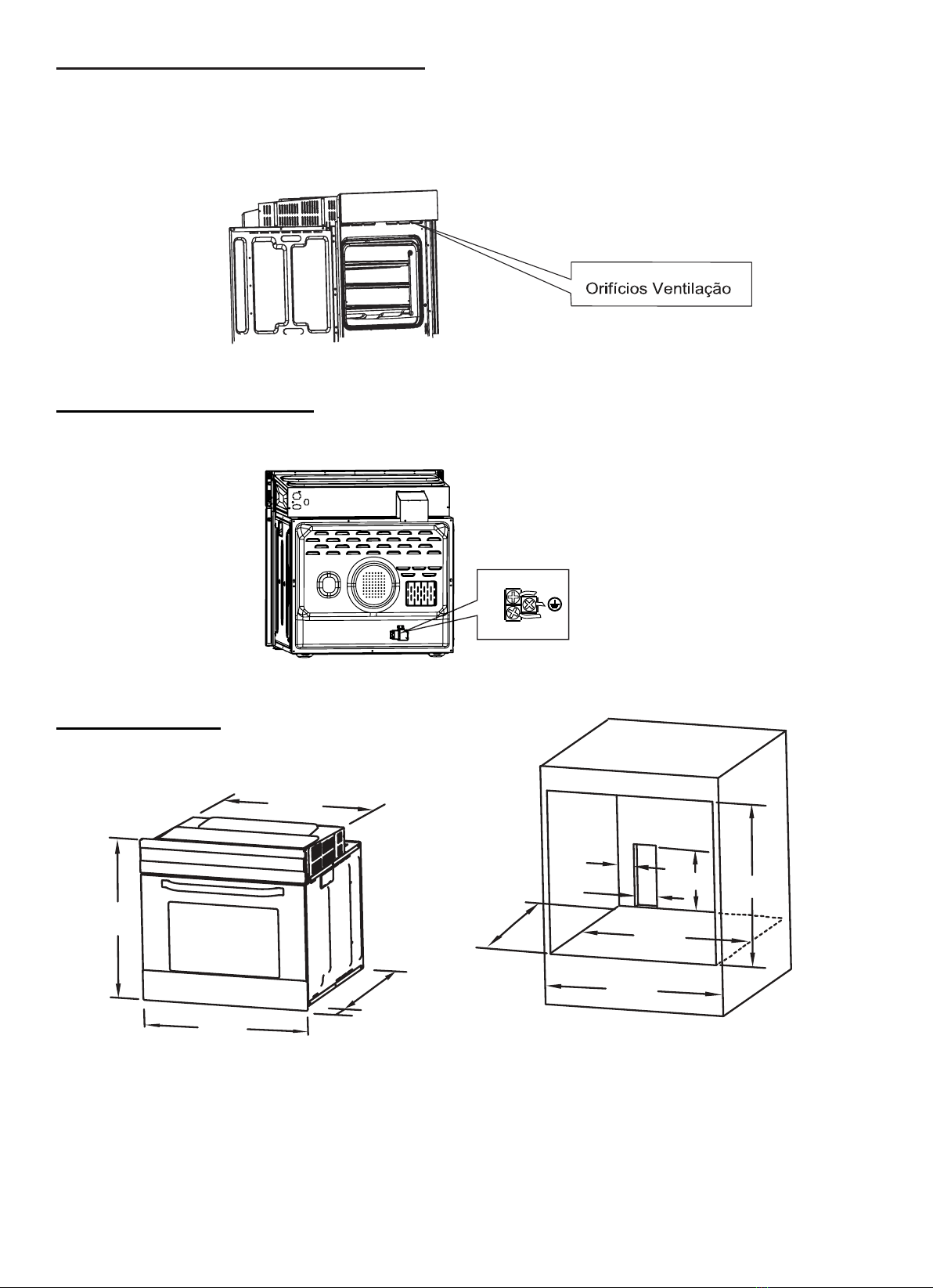 Orifícios Ventilação