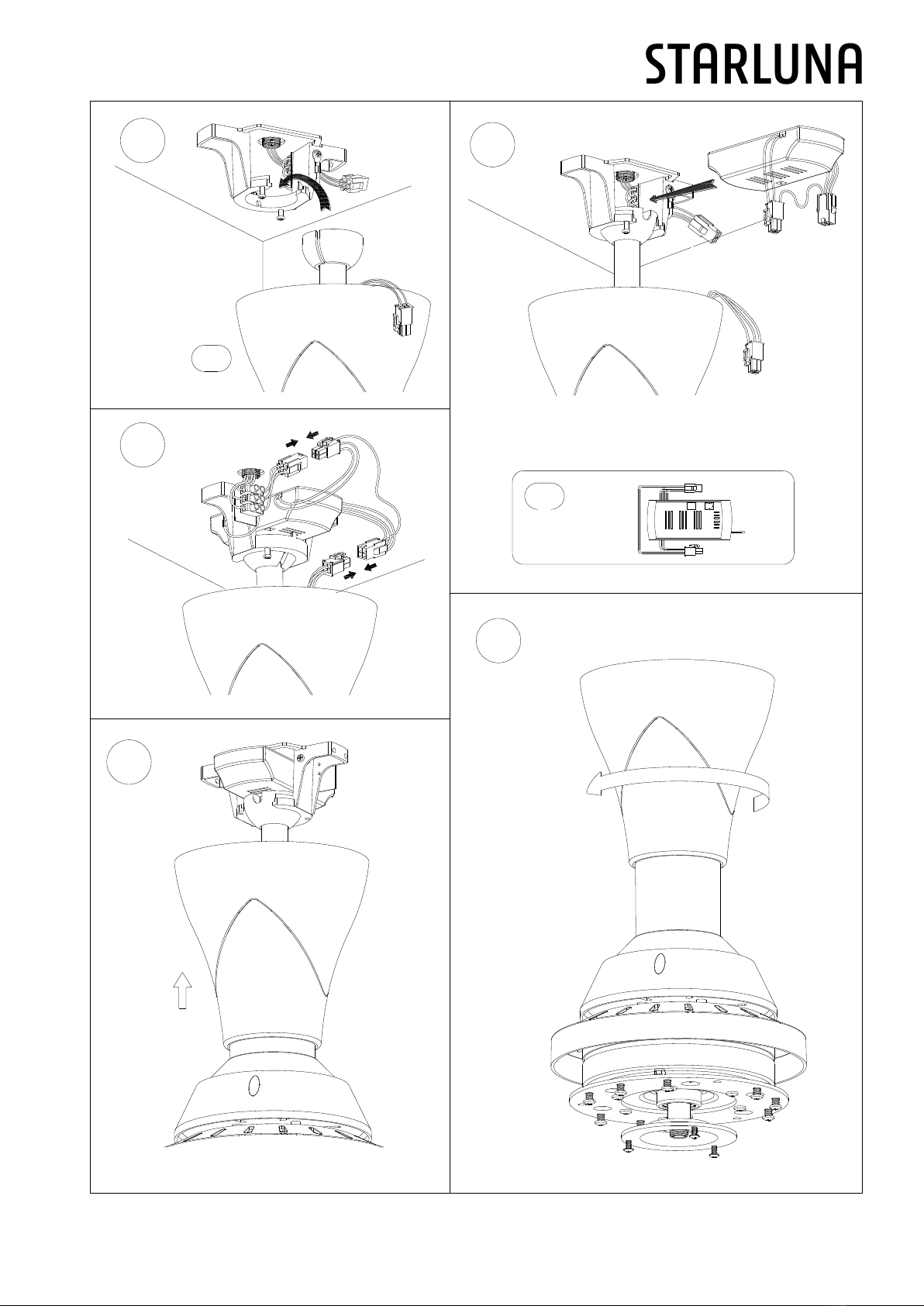 STARLUNA