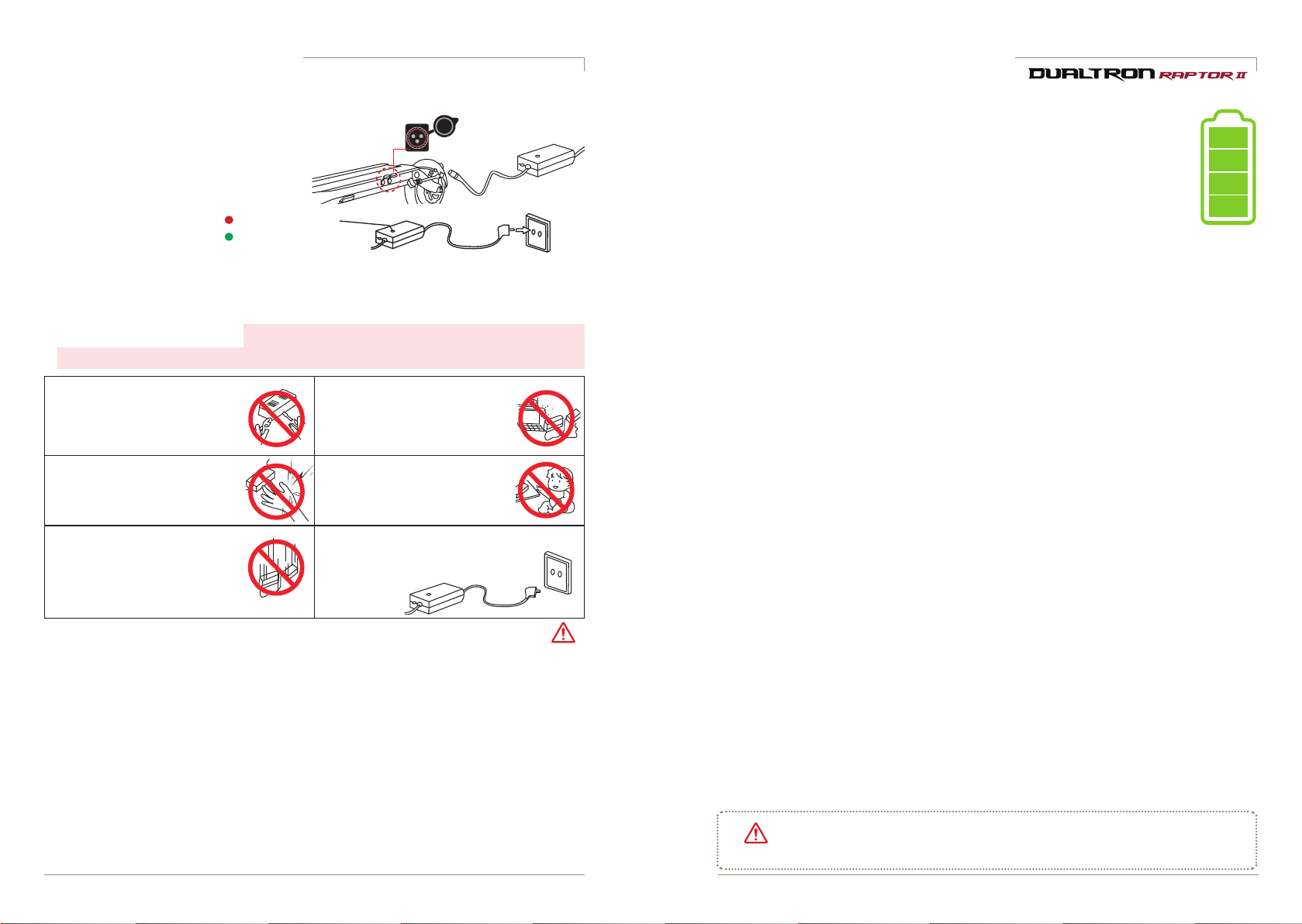 DUALTRON RAPTOR II